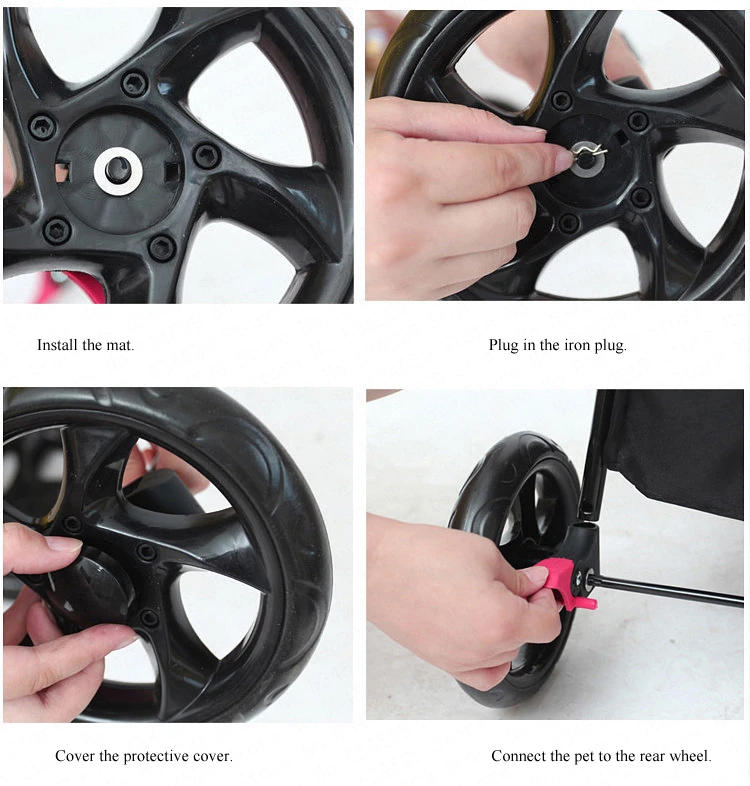 Install the mat.

Plug in the iron plug.

Cover the protective cover.

Connect the pet to the rear wheel.