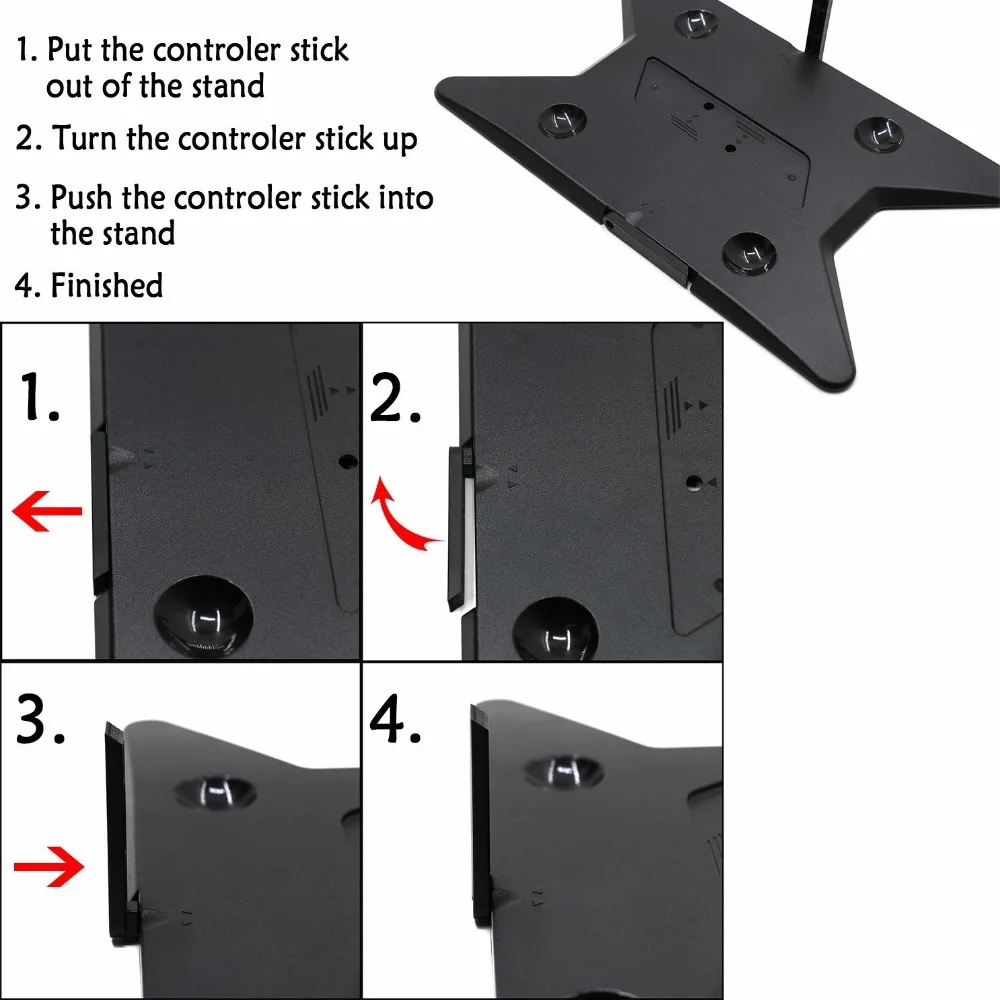 1. Put the controler stick out of the stand

2. Turn the controler stick up

3. Push the controler stick into the stand

4. Finished

1.

2.

3.

4.