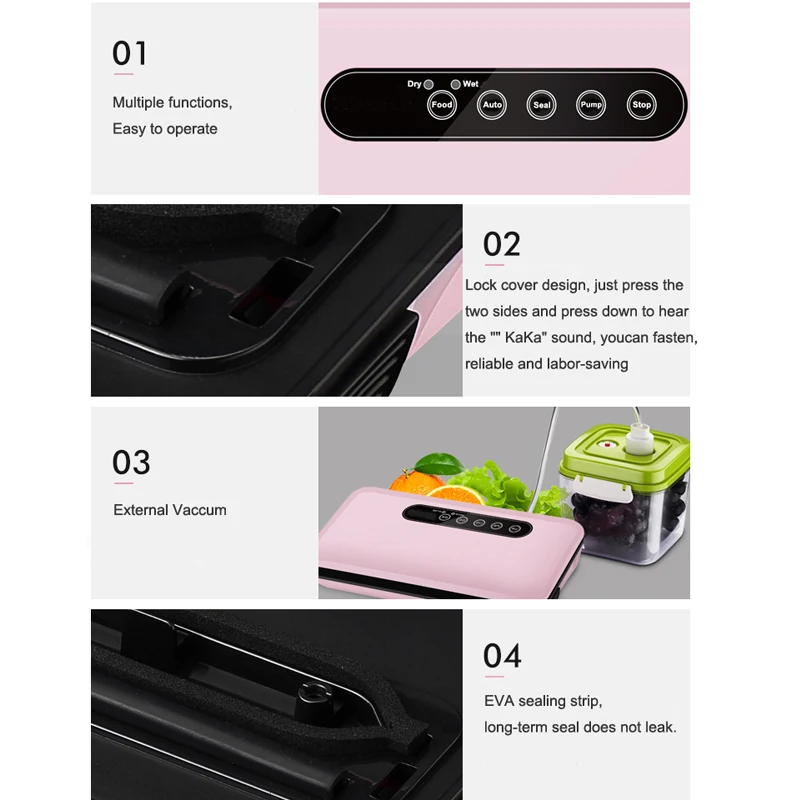 01

Multiple functions,
Easy to operate

Dry Wet
Food Auto Seal Pump Stop

02

Lock cover design, just press the two sides and press down to hear the "" KaKa" sound, youcan fasten, reliable and labor-saving

03

External Vaccum

04

EVA sealing strip,
long-term seal does not leak.