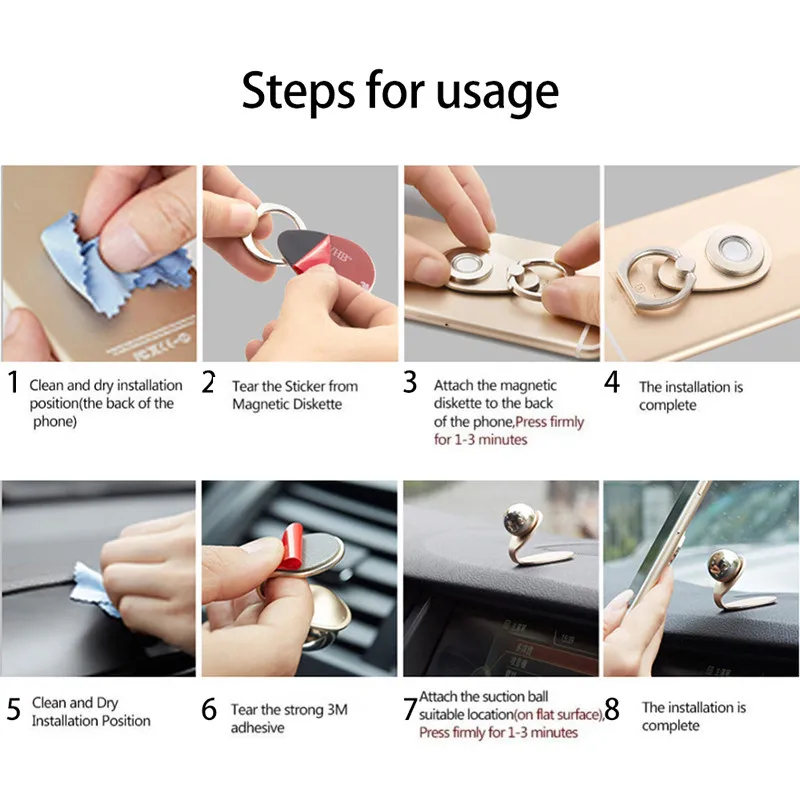 Steps for usage

1 Clean and dry installation position(the back of the phone)

2 Tear the Sticker from Magnetic Diskette

3 Attach the magnetic diskette to the back of the phone,Press firmly for 1-3 minutes

4 The installation is complete

5 Clean and Dry Installation Position

6 Tear the strong 3M adhesive

7 Attach the suction ball suitable location(on flat surface), Press firmly for 1-3 minutes

8 The installation is complete