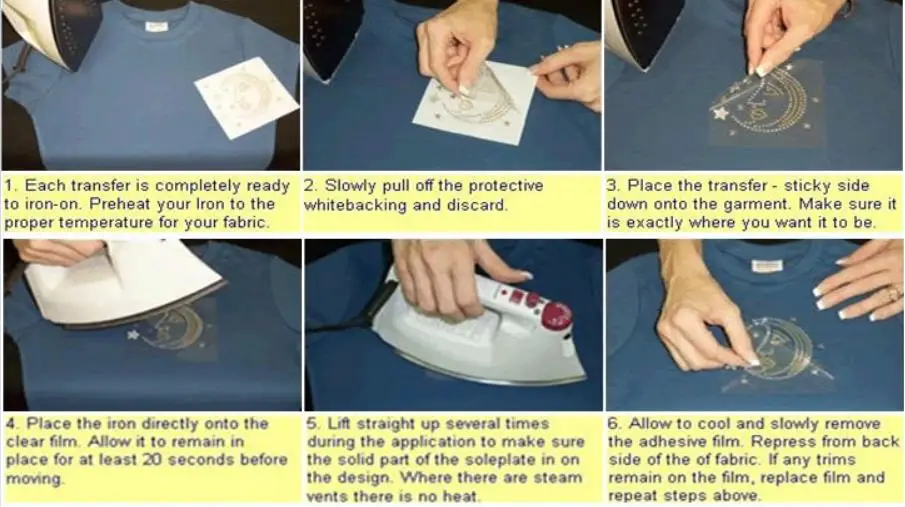 1. Each transfer is completely ready to iron-on. Preheat your Iron to the proper temperature for your fabric.

2. Slowly pull off the protective whitebacking and discard.

3. Place the transfer - sticky side down onto the garment. Make sure it is exactly where you want it to be.

4. Place the iron directly onto the clear film. Allow it to remain in place for at least 20 seconds before moving.

5. Lift straight up several times during the application to make sure the solid part of the soleplate in on the design. Where there are steam vents there is no heat.

6. Allow to cool and slowly remove the adhesive film. Repress from back side of the of fabric. If any trims remain on the film, replace film and repeat steps above.