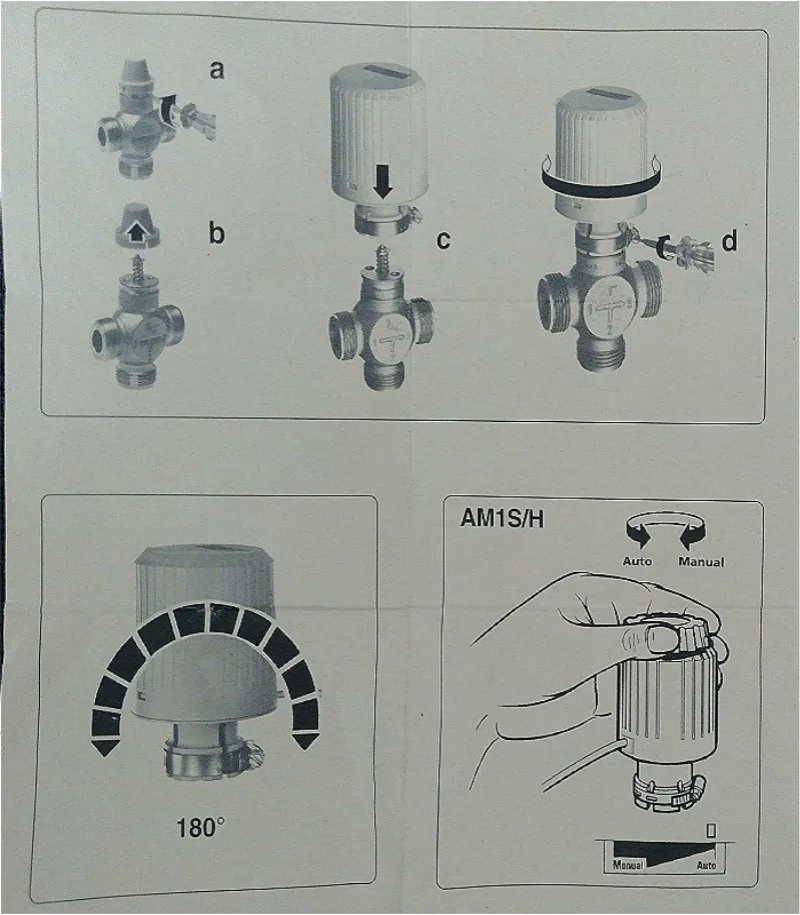 a

b

c

d

180°

AM1S/H

Auto Manual

Manual Auto