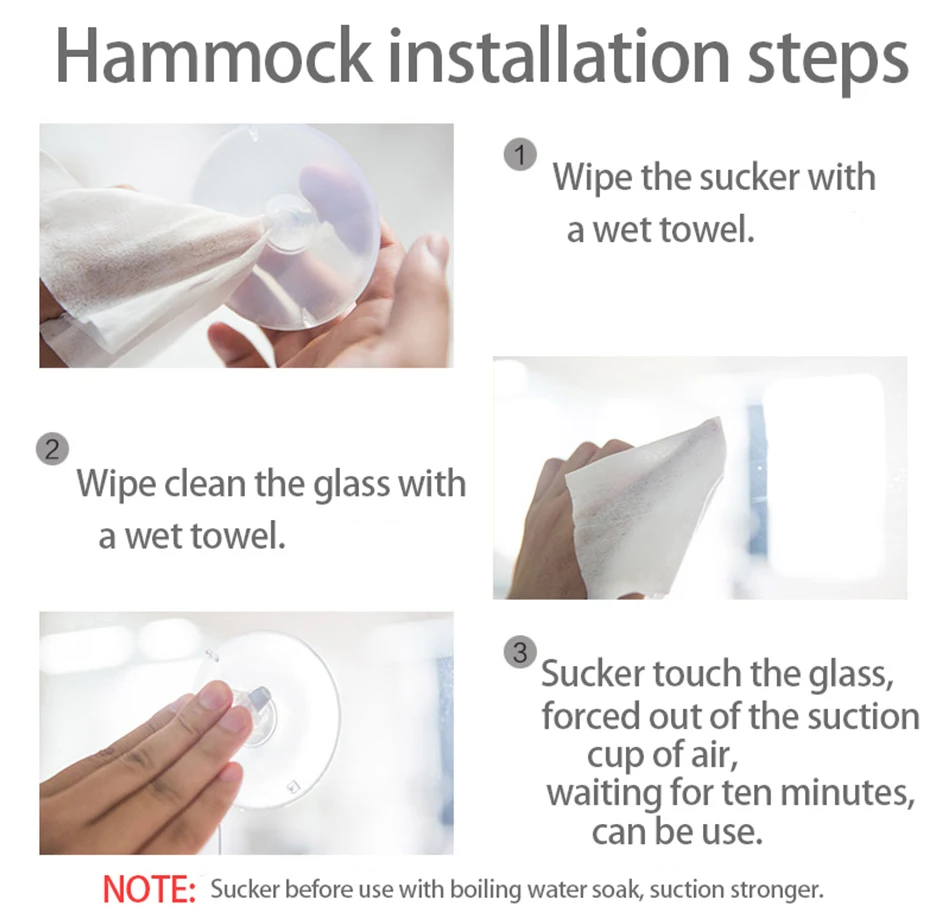 Hammock installation steps

1 Wipe the sucker with a wet towel.

2 Wipe clean the glass with a wet towel.

3 Sucker touch the glass, forced out of the suction cup of air, waiting for ten minutes, can be use.

NOTE: Sucker before use with boiling water soak, suction stronger.