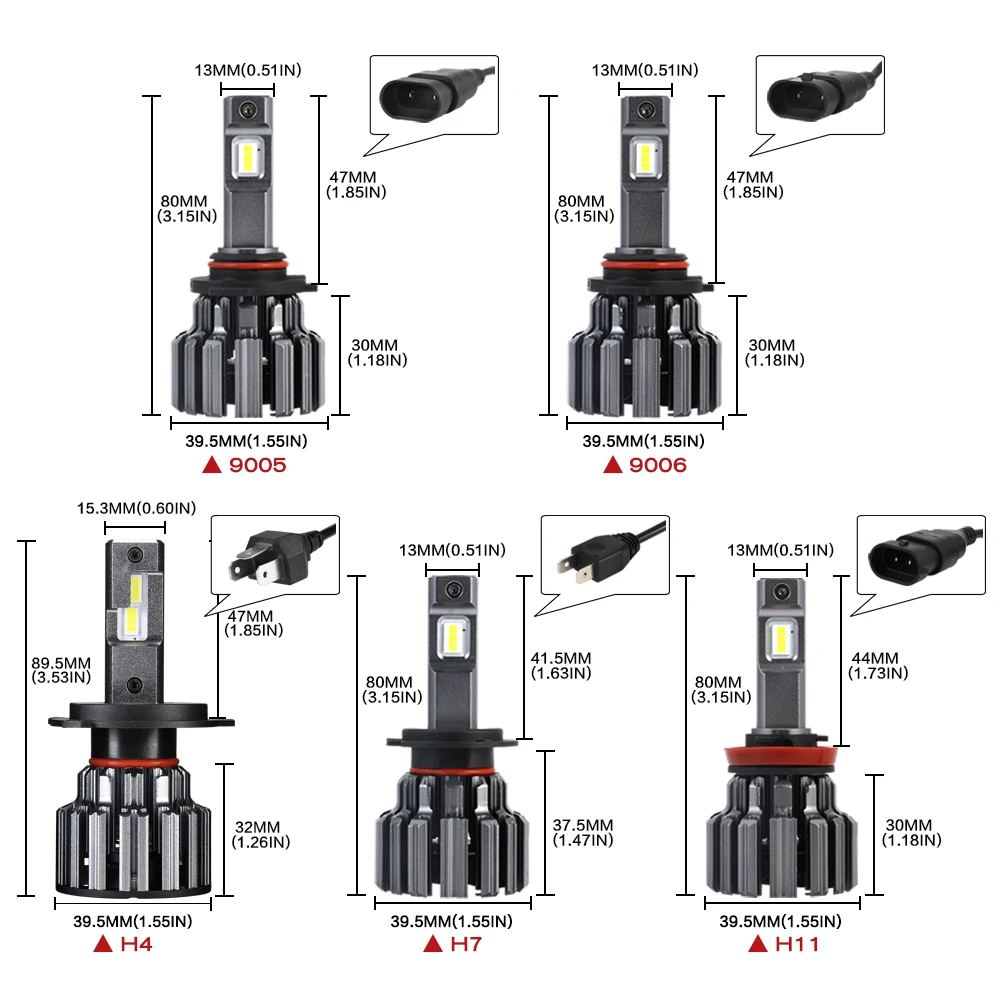 13MM(0.51IN)
80MM
(3.15IN)
47MM
(1.85IN)
30MM
(1.18IN)
39.5MM(1.55IN)
▲ 9005

13MM(0.51IN)
80MM
(3.15IN)
47MM
(1.85IN)
30MM
(1.18IN)
39.5MM(1.55IN)
▲ 9006

15.3MM(0.60IN)
89.5MM
(3.53IN)
47MM
(1.85IN)
32MM
(1.26IN)
39.5MM(1.55IN)
▲ H4

13MM(0.51IN)
80MM
(3.15IN)
41.5MM
(1.63IN)
37.5MM
(1.47IN)
39.5MM(1.55IN)
▲ H7

13MM(0.51IN)
80MM
(3.15IN)
44MM
(1.73IN)
30MM
(1.18IN)
39.5MM(1.55IN)
▲ H11