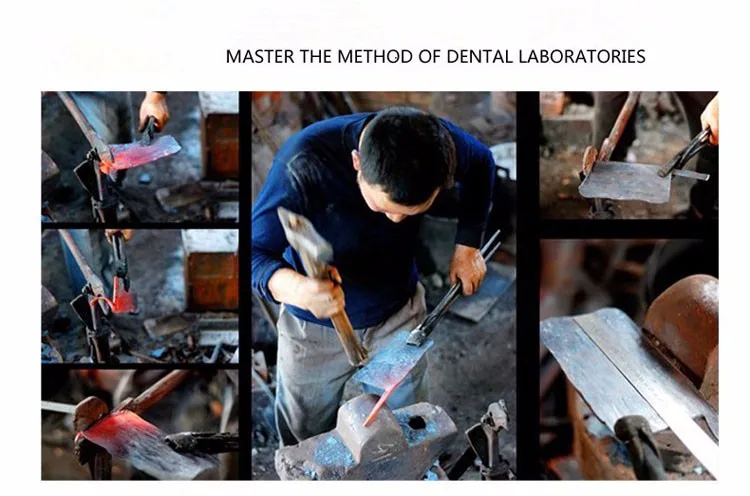 MASTER THE METHOD OF DENTAL LABORATORIES