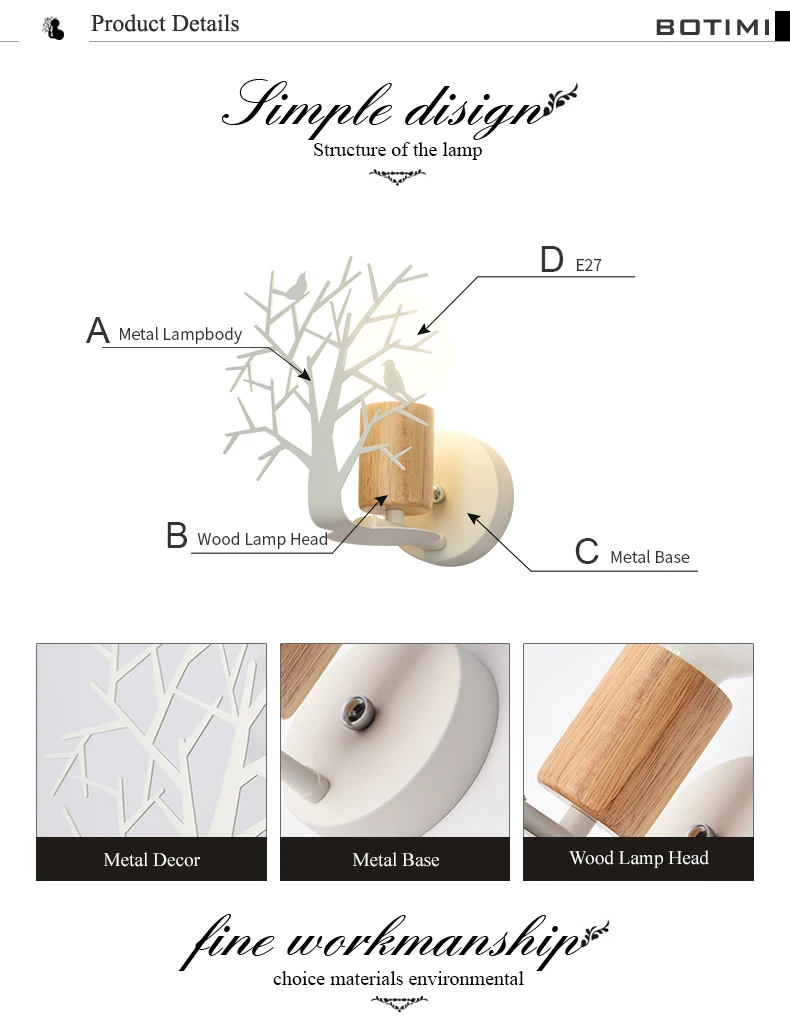 Product Details

BOTIMI

Simple disign

Structure of the lamp

D E27

A Metal Lampbody

B Wood Lamp Head

C Metal Base

Metal Decor

Metal Base

Wood Lamp Head

fine workmanship

choice materials environmental