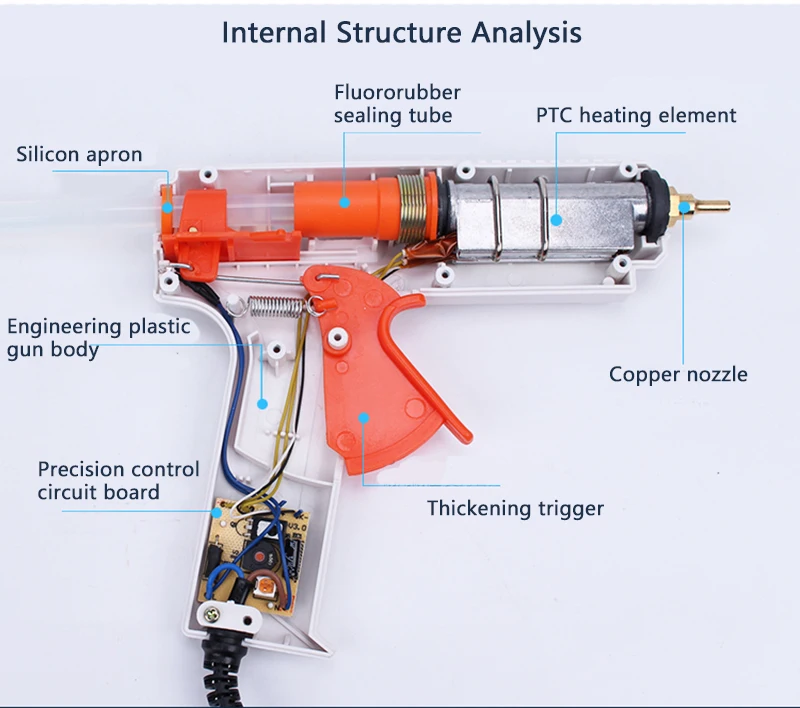 Internal Structure Analysis

Fluororubber sealing tube

PTC heating element

Silicon apron

Engineering plastic gun body

Copper nozzle

Precision control circuit board

Thickening trigger