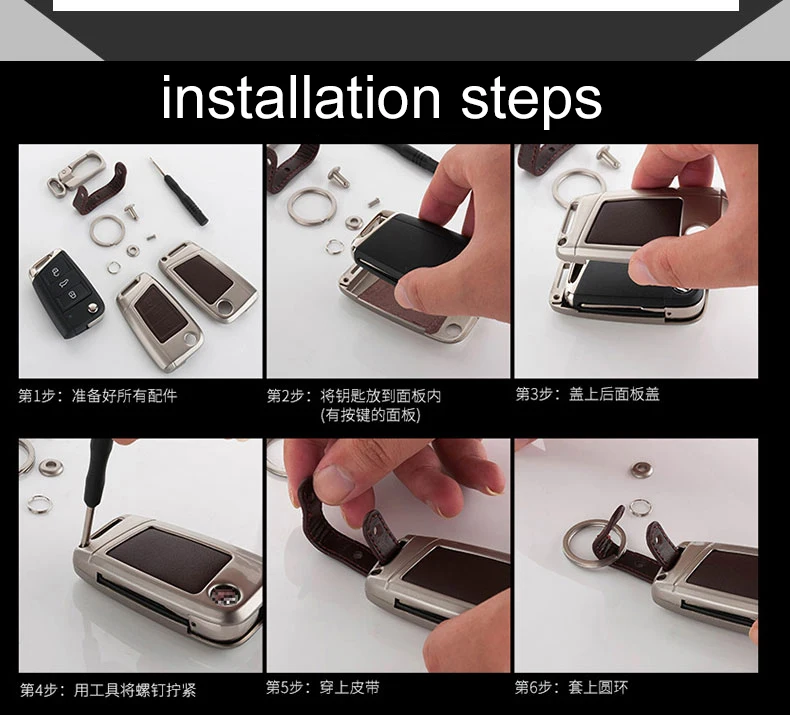 installation steps

第1步：准备好所有配件

第2步：将钥匙放到面板内
(有按键的面板)

第3步：盖上后面板盖

第4步：用工具将螺钉拧紧

第5步：穿上皮带

第6步：套上圆环