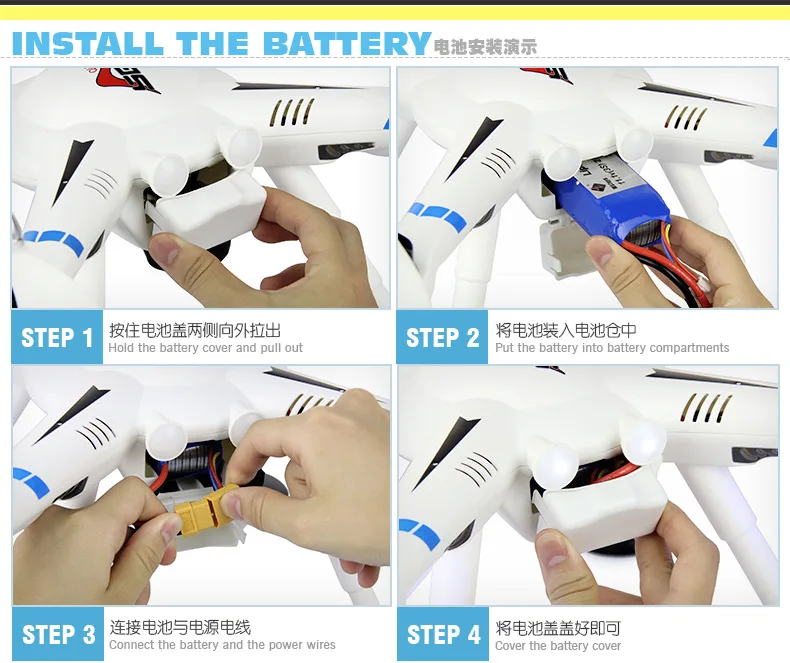 INSTALL THE BATTERY 电池安装演示

STEP 1 按住电池盖两侧向外拉出
Hold the battery cover and pull out

STEP 2 将电池装入电池仓中
Put the battery into battery compartments

STEP 3 连接电池与电源电线
Connect the battery and the power wires

STEP 4 将电池盖盖好即可
Cover the battery cover