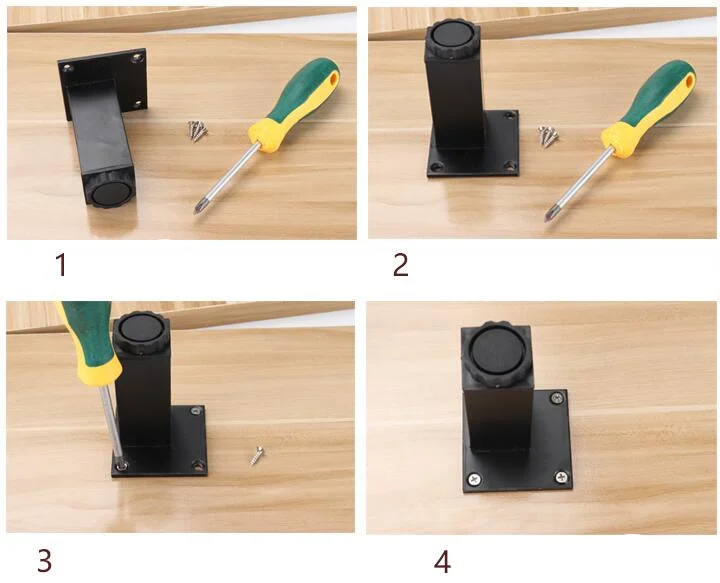 1

2

3

4