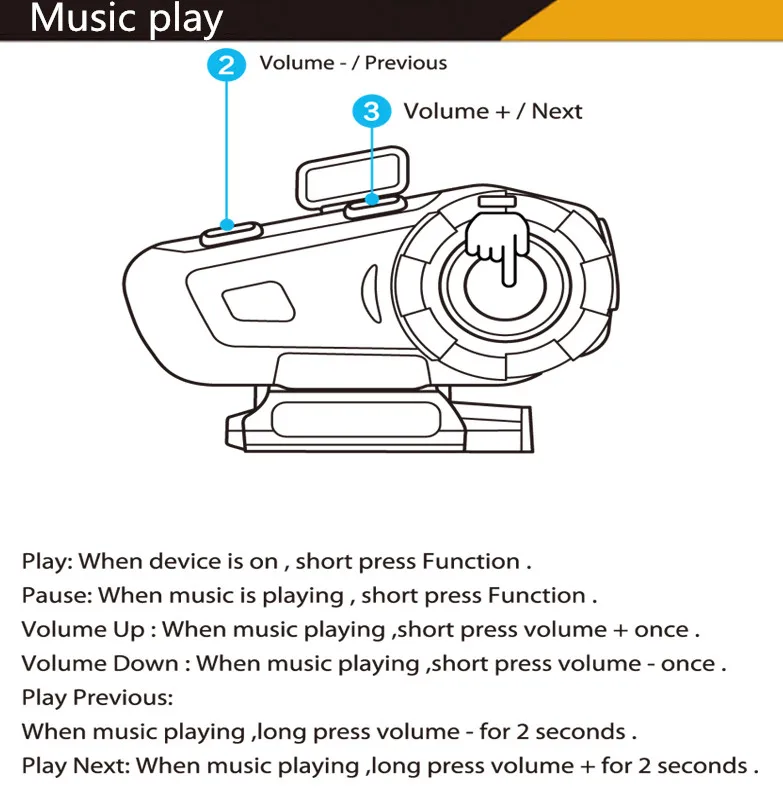 Music play

2 Volume - / Previous

3 Volume + / Next

Play: When device is on , short press Function .
Pause: When music is playing , short press Function .
Volume Up : When music playing ,short press volume + once .
Volume Down : When music playing ,short press volume - once .
Play Previous:
When music playing ,long press volume - for 2 seconds .
Play Next: When music playing ,long press volume + for 2 seconds .