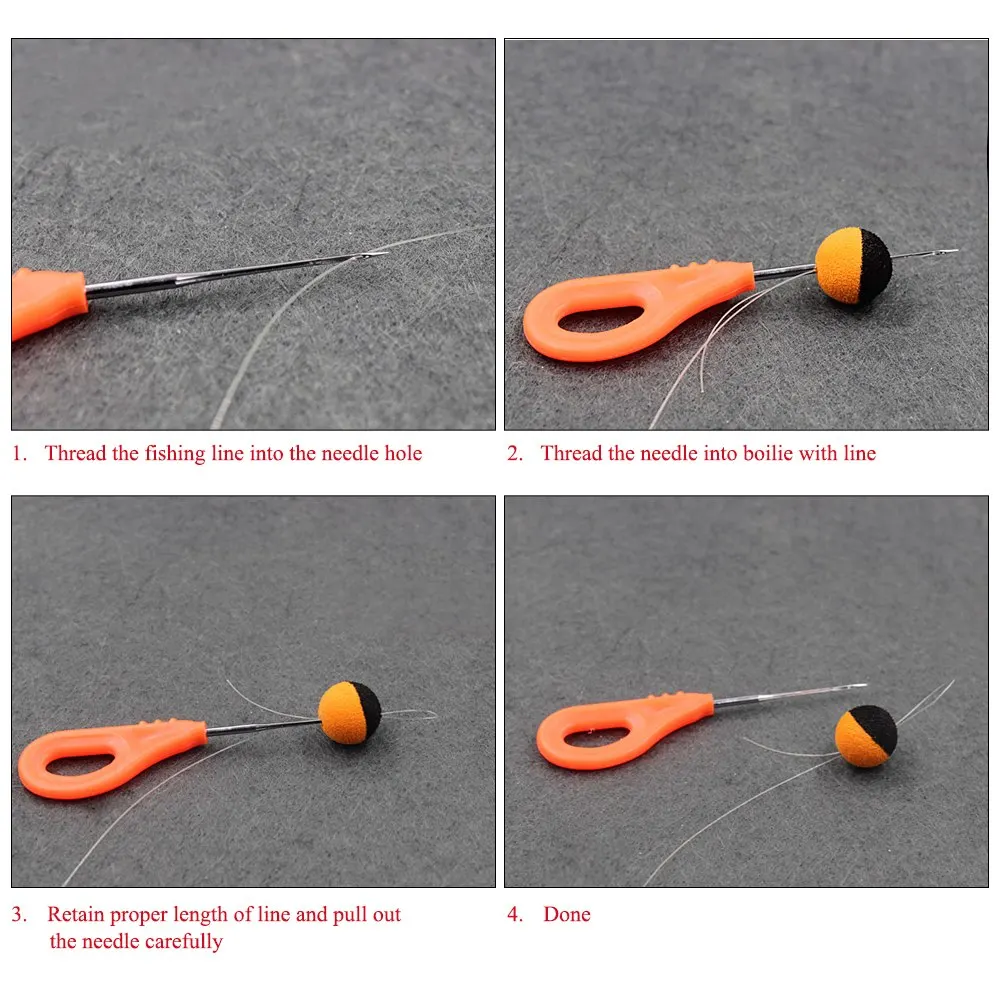 1. Thread the fishing line into the needle hole

2. Thread the needle into boilie with line

3. Retain proper length of line and pull out the needle carefully

4. Done