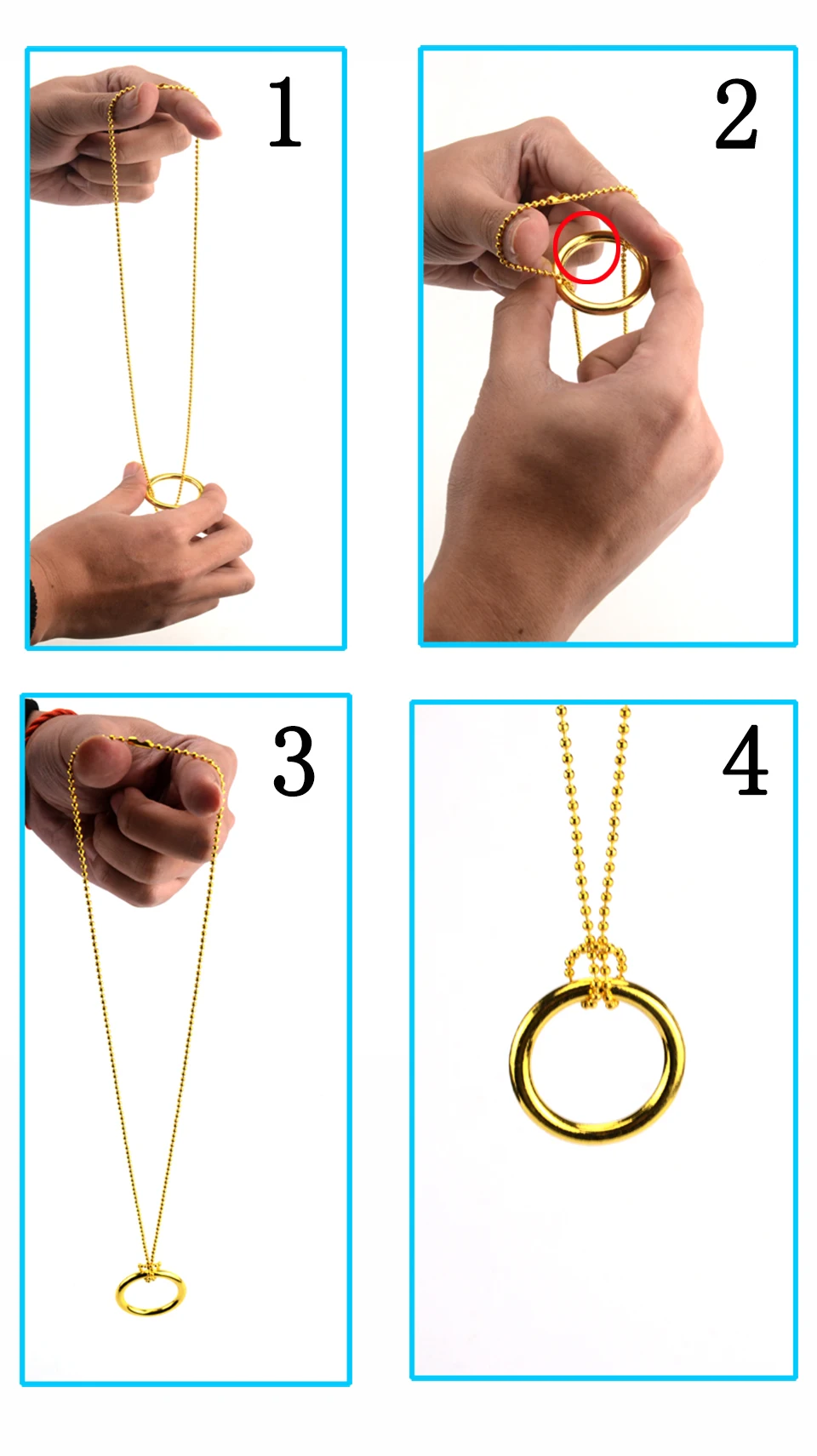 1

2

3

4