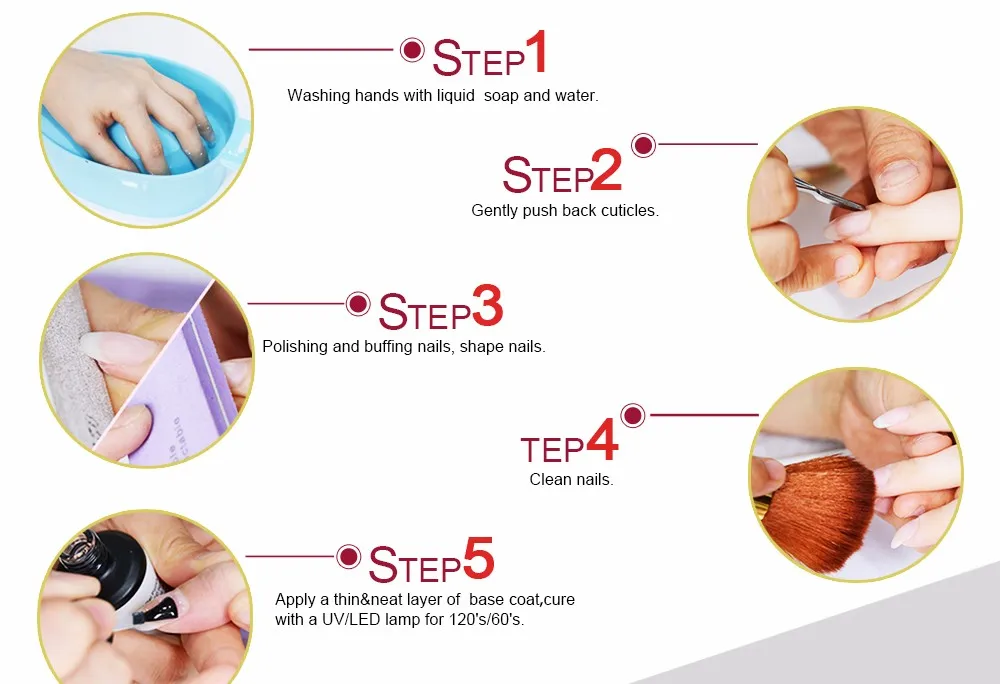 STEP1
Washing hands with liquid soap and water.

STEP2
Gently push back cuticles.

STEP3
Polishing and buffing nails, shape nails.

TEP4
Clean nails.

STEP5
Apply a thin&neat layer of base coat,cure with a UV/LED lamp for 120's/60's.