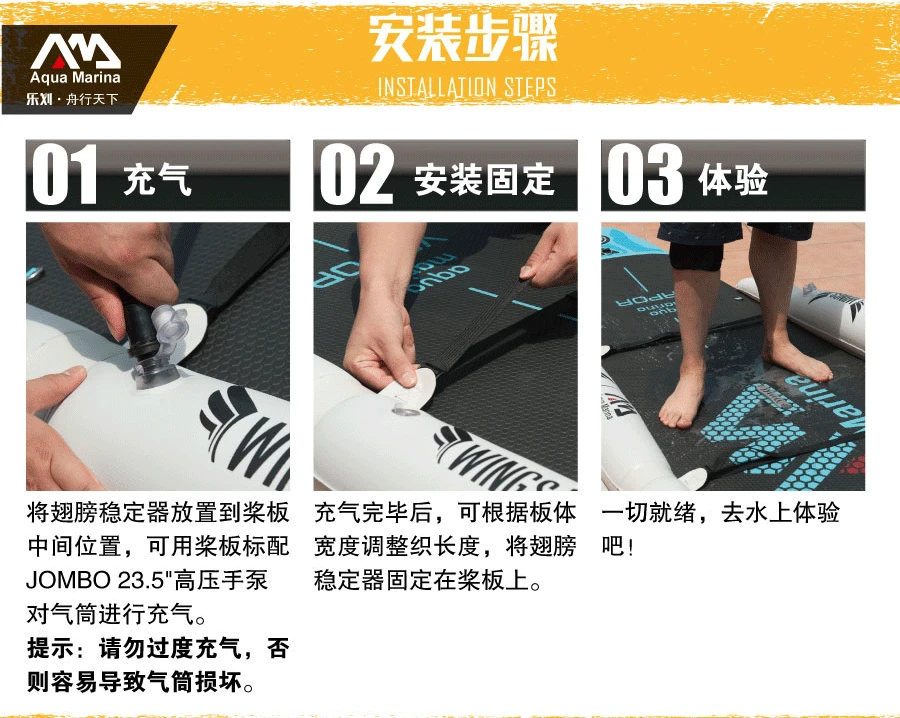 Aqua Marina
乐划·舟行天下

安装步骤
INSTALLATION STEPS

01 充气

将翅膀稳定器放置到桨板中间位置，可用桨板标配JOMBO 23.5"高压手泵对气筒进行充气。

提示：请勿过度充气，否则容易导致气筒损坏。

02 安装固定

充气完毕后，可根据板体宽度调整织长度，将翅膀稳定器固定在桨板上。

03 体验

一切就绪，去水上体验吧！