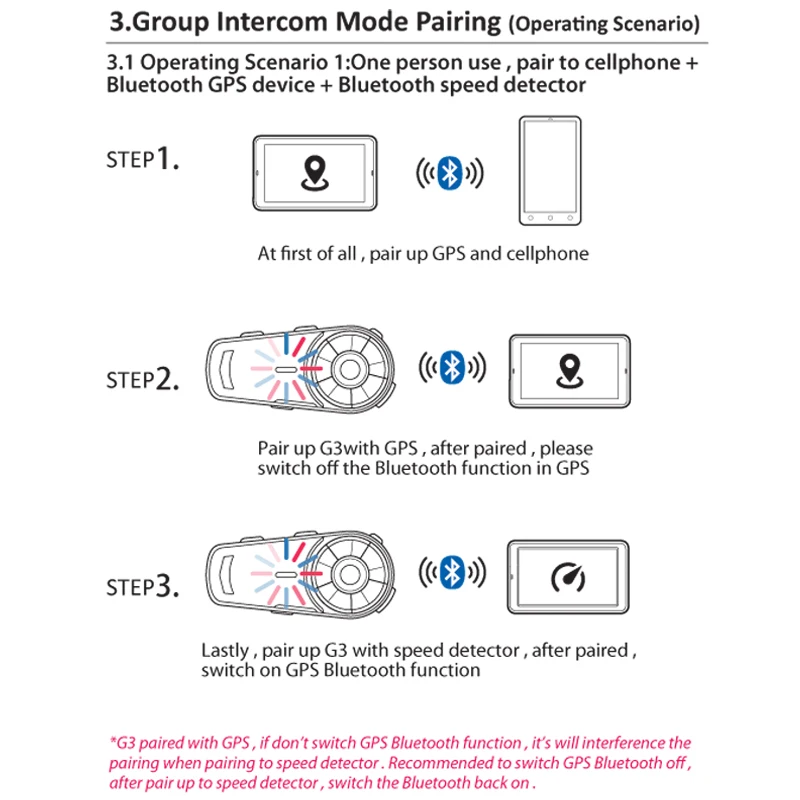 3.Group Intercom Mode Pairing (Operating Scenario)

3.1 Operating Scenario 1:One person use , pair to cellphone + Bluetooth GPS device + Bluetooth speed detector

STEP1.

At first of all , pair up GPS and cellphone

STEP2.

Pair up G3with GPS , after paired , please switch off the Bluetooth function in GPS

STEP3.

Lastly , pair up G3 with speed detector , after paired , switch on GPS Bluetooth function

*G3 paired with GPS , if don't switch GPS Bluetooth function , it's will interference the pairing when pairing to speed detector . Recommended to switch GPS Bluetooth off , after pair up to speed detector , switch the Bluetooth back on .