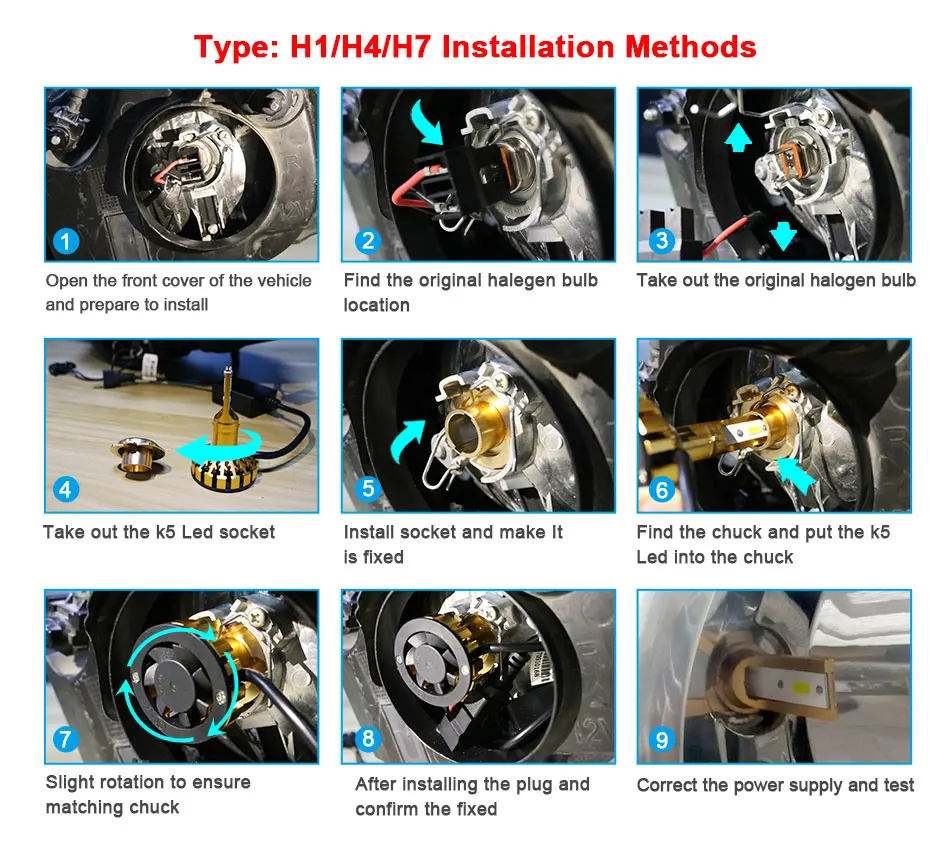 Type: H1/H4/H7 Installation Methods

1

Open the front cover of the vehicle and prepare to install

2

Find the original halegen bulb location

3

Take out the original halogen bulb

4

Take out the k5 Led socket

5

Install socket and make It is fixed

6

Find the chuck and put the k5 Led into the chuck

7

Slight rotation to ensure matching chuck

8

After installing the plug and confirm the fixed

9

Correct the power supply and test