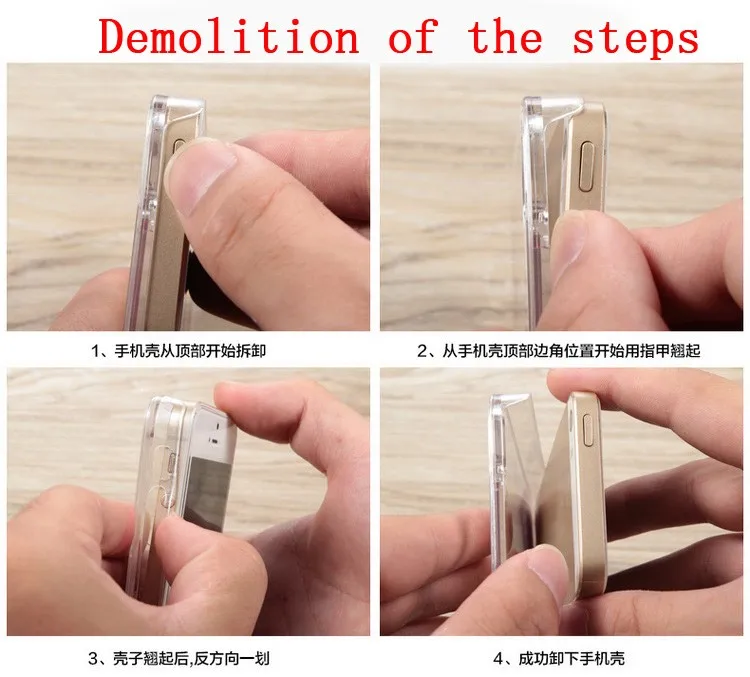 Demolition of the steps

1、手机壳从顶部开始拆卸

2、从手机壳顶部边角位置开始用指甲翘起

3、壳子翘起后,反方向一划

4、成功卸下手机壳