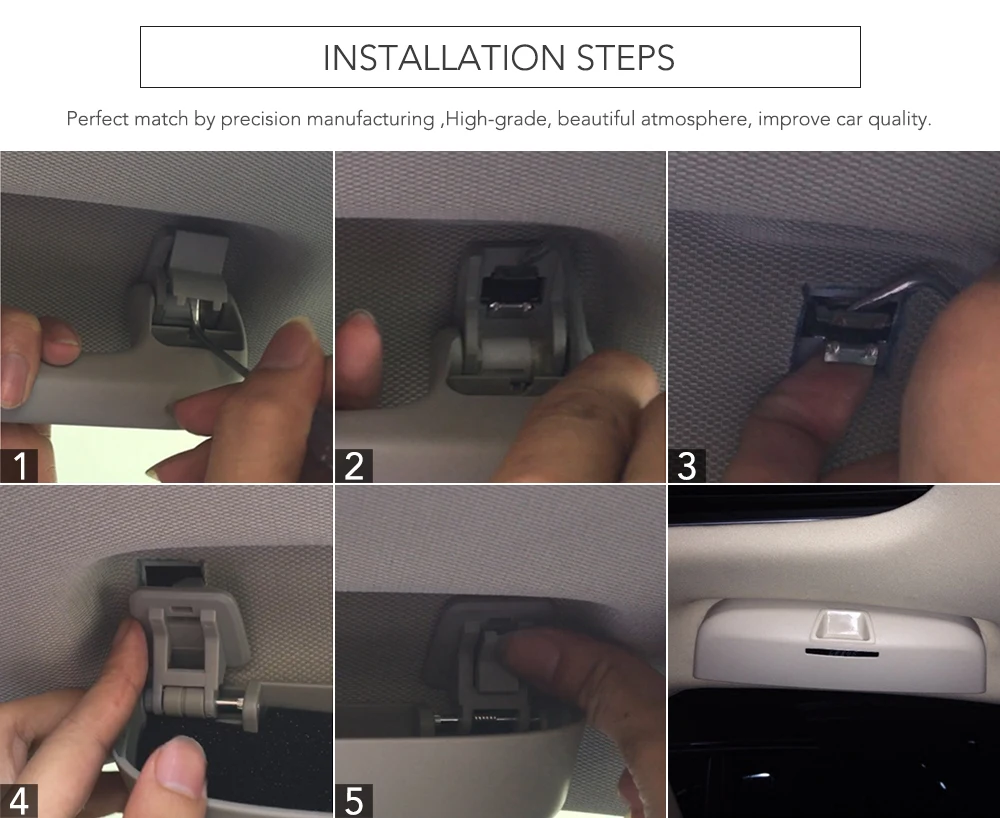 INSTALLATION STEPS

Perfect match by precision manufacturing ,High-grade, beautiful atmosphere, improve car quality.

1

2

3

4

5