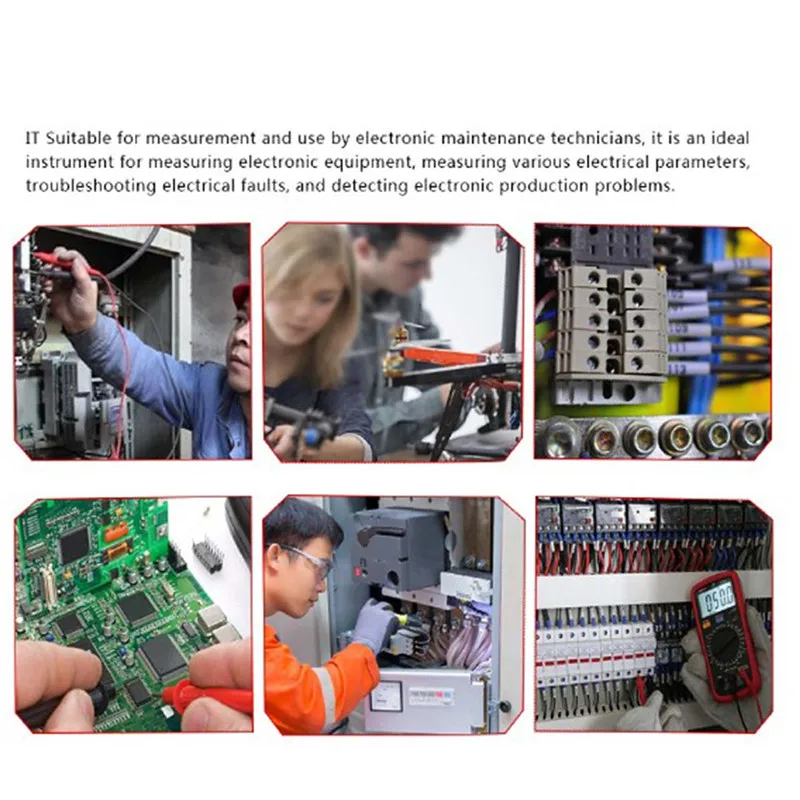 IT Suitable for measurement and use by electronic maintenance technicians, it is an ideal instrument for measuring electronic equipment, measuring various electrical parameters, troubleshooting electrical faults, and detecting electronic production problems.

0500