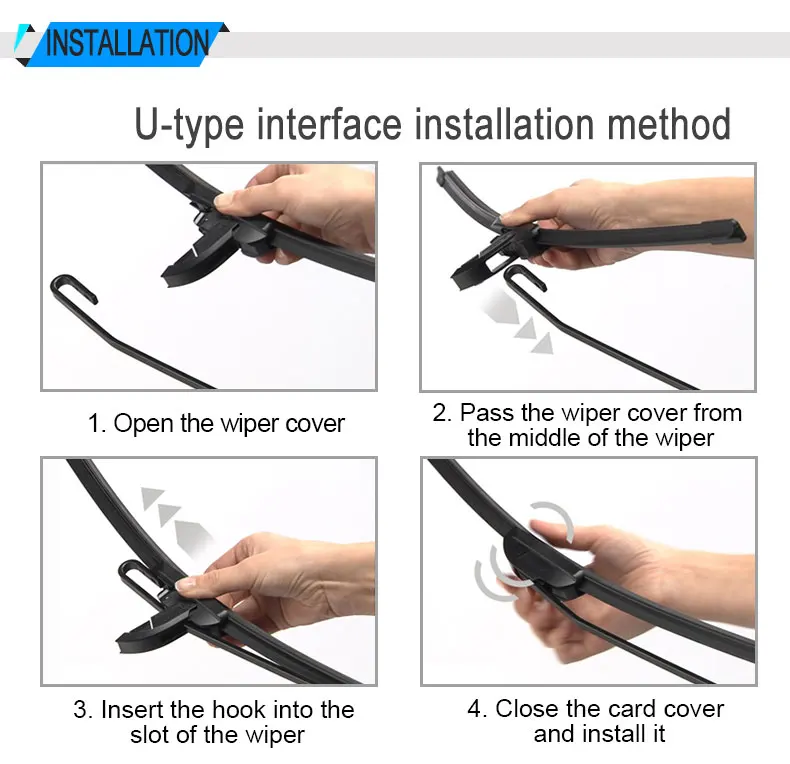 INSTALLATION

U-type interface installation method

1. Open the wiper cover

2. Pass the wiper cover from the middle of the wiper

3. Insert the hook into the slot of the wiper

4. Close the card cover and install it