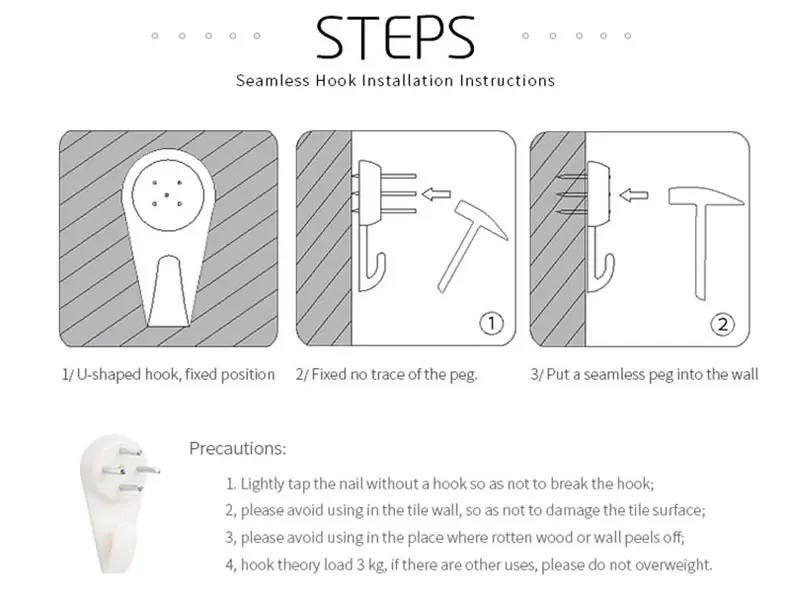 STEPS

Seamless Hook Installation Instructions

①

②

1/ U-shaped hook, fixed position

2/ Fixed no trace of the peg.

3/ Put a seamless peg into the wall

Precautions:

1. Lightly tap the nail without a hook so as not to break the hook;
2, please avoid using in the tile wall, so as not to damage the tile surface;
3, please avoid using in the place where rotten wood or wall peels off;
4, hook theory load 3 kg, if there are other uses, please do not overweight.