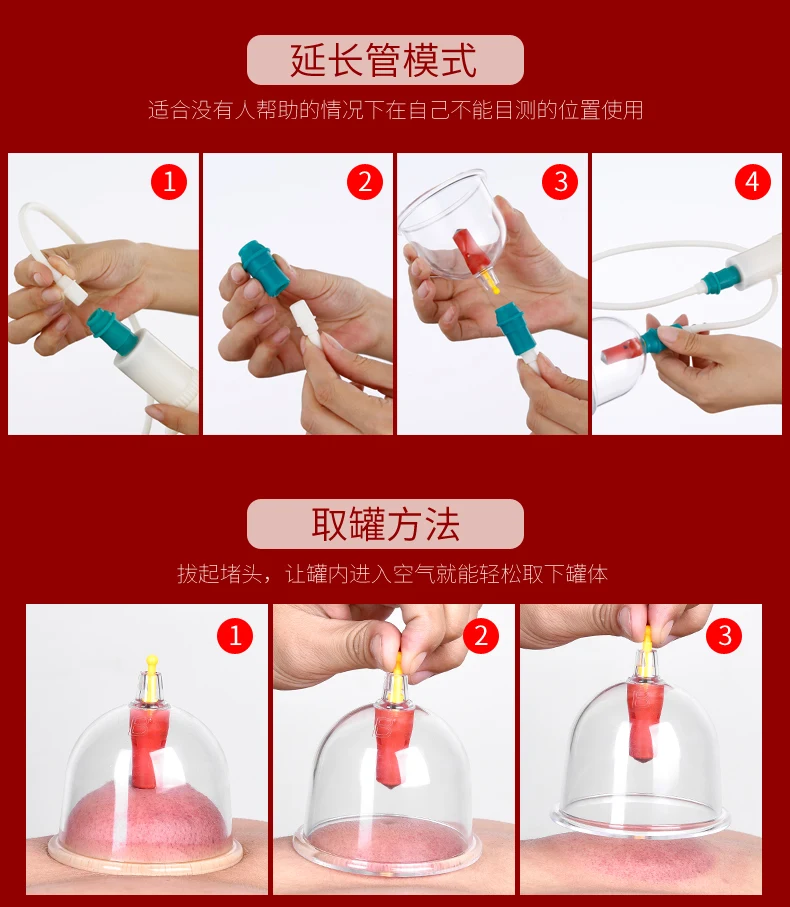 延长管模式

适合没有人帮助的情况下在自己不能目测的位置使用

1

2

3

4

取罐方法

拔起堵头，让罐内进入空气就能轻松取下罐体

1

2

3