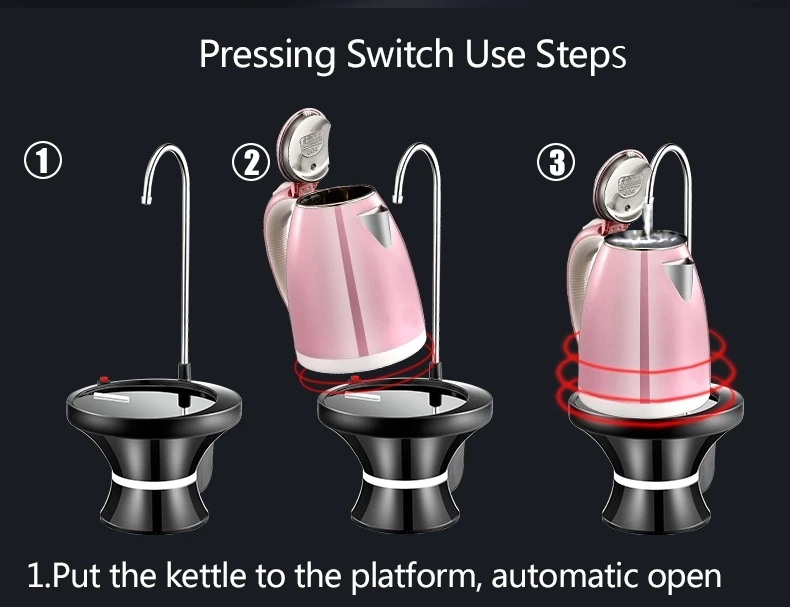 Pressing Switch Use Steps

①

②

③

1.Put the kettle to the platform, automatic open