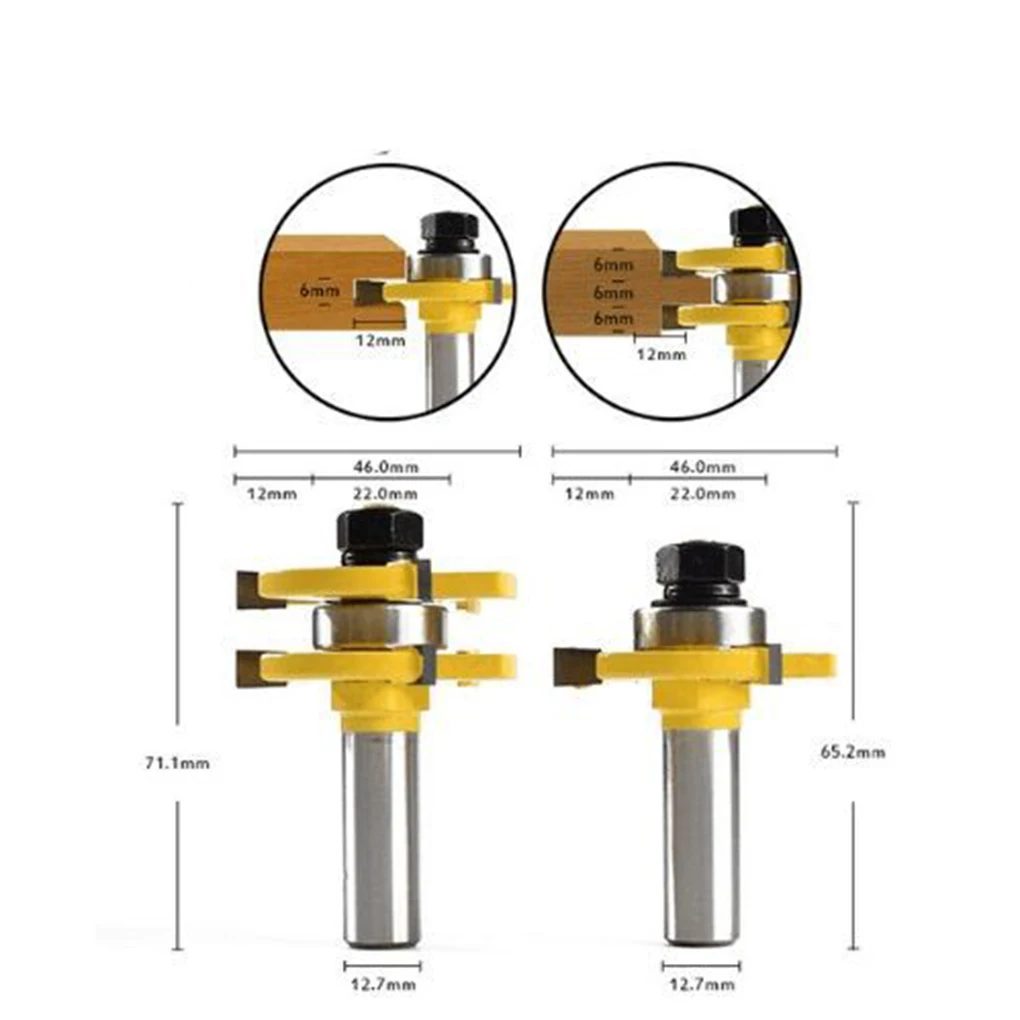 6mm
12mm
6mm
6mm
6mm
12mm
46.0mm
12mm
22.0mm
46.0mm
12mm
22.0mm
71.1mm
65.2mm
12.7mm
12.7mm