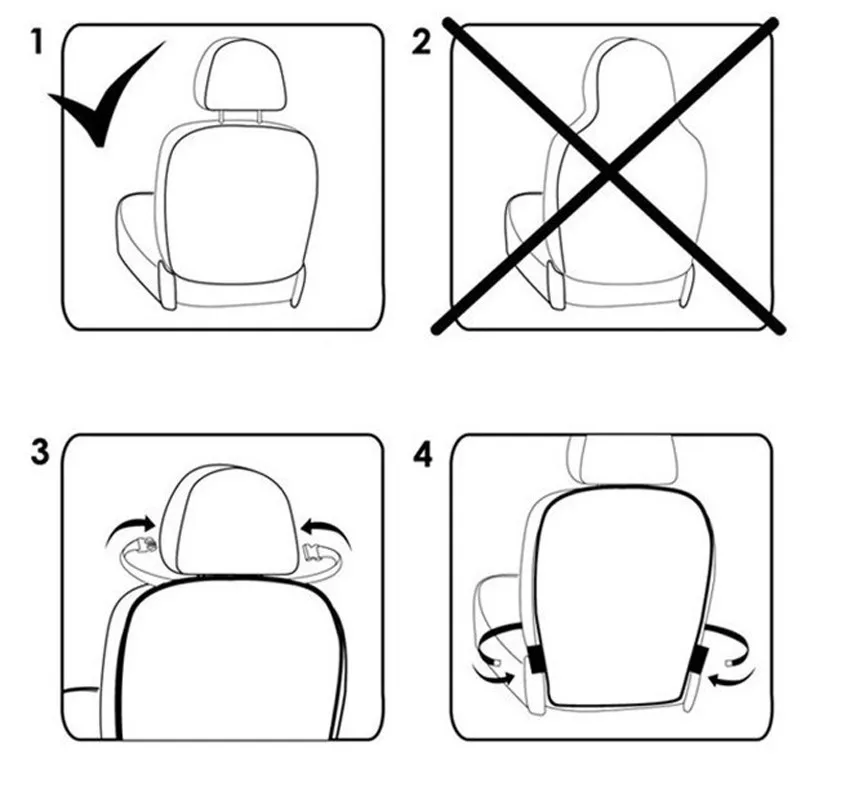 1

2

3

4