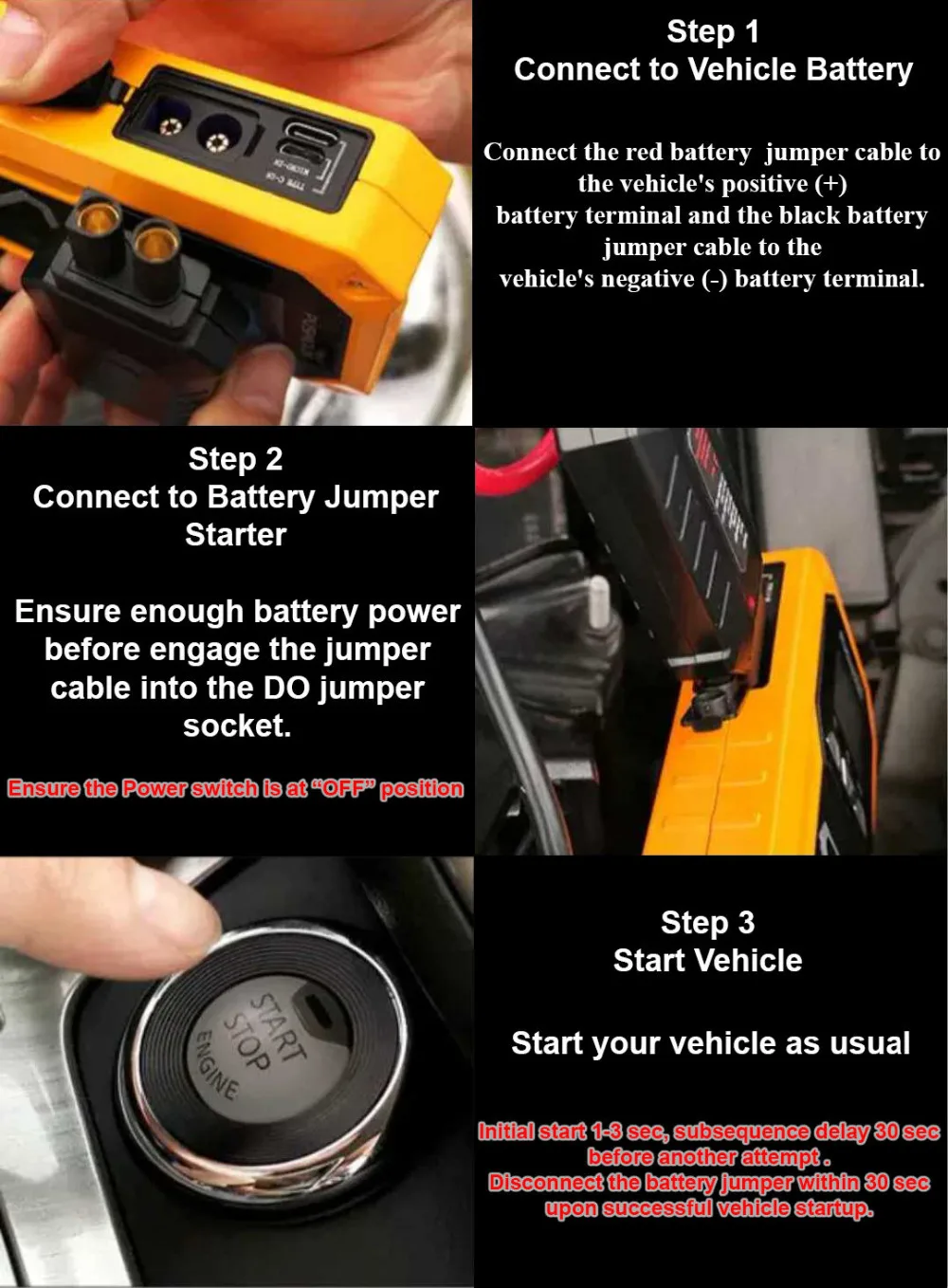 Step 1
Connect to Vehicle Battery

Connect the red battery jumper cable to the vehicle's positive (+) battery terminal and the black battery jumper cable to the vehicle's negative (-) battery terminal.

Step 2
Connect to Battery Jumper Starter

Ensure enough battery power before engage the jumper cable into the DO jumper socket.

Ensure the Power switch is at "OFF" position

START
STOP
ENGINE

Step 3
Start Vehicle

Start your vehicle as usual

Initial start 1-3 sec, subsequence delay 30 sec before another attempt .
Disconnect the battery jumper within 30 sec upon successful vehicle startup.