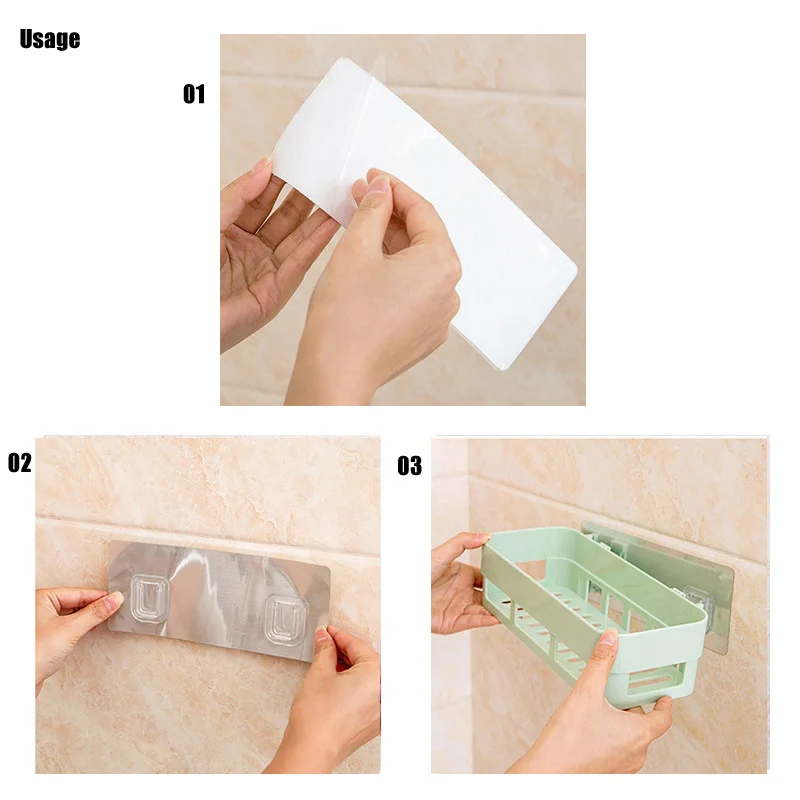 Usage

01

02

03