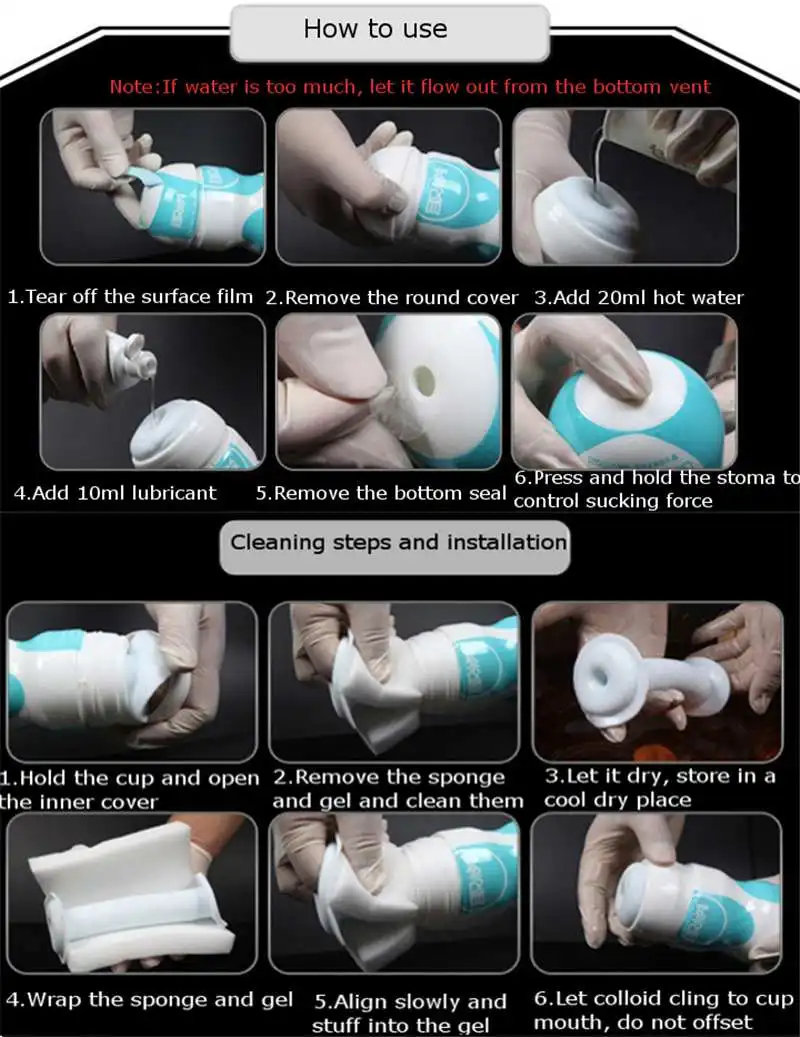 How to use

Note:If water is too much, let it flow out from the bottom vent

1.Tear off the surface film

2.Remove the round cover

3.Add 20ml hot water

4.Add 10ml lubricant

5.Remove the bottom seal

6.Press and hold the stoma to control sucking force

Cleaning steps and installation

1.Hold the cup and open the inner cover

2.Remove the sponge and gel and clean them

3.Let it dry, store in a cool dry place

4.Wrap the sponge and gel

5.Align slowly and stuff into the gel

6.Let colloid cling to cup mouth, do not offset