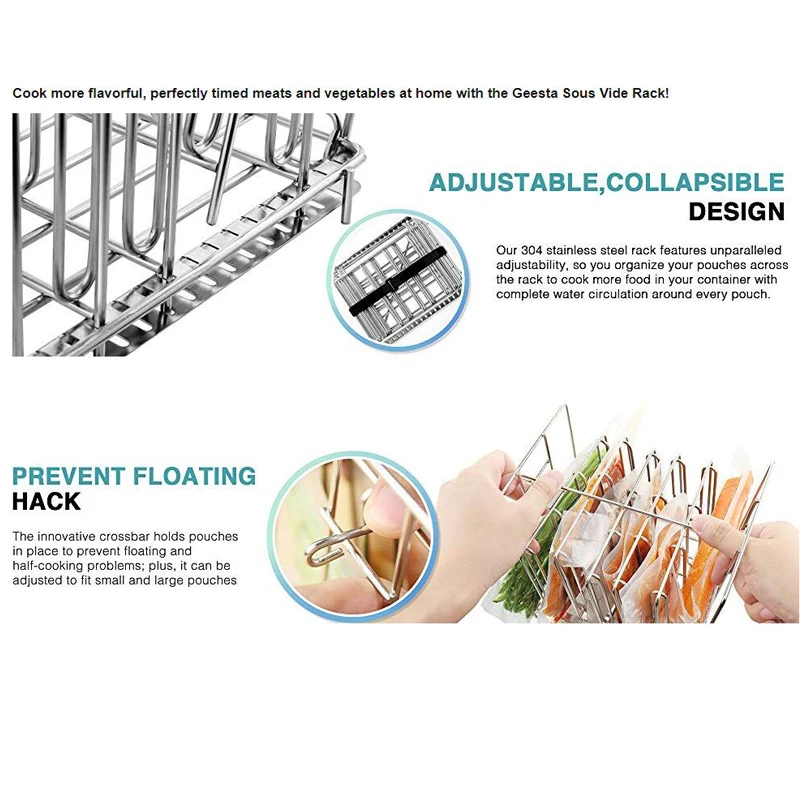 Cook more flavorful, perfectly timed meats and vegetables at home with the Geesta Sous Vide Rack!

ADJUSTABLE,COLLAPSIBLE DESIGN

Our 304 stainless steel rack features unparalleled adjustability, so you organize your pouches across the rack to cook more food in your container with complete water circulation around every pouch.

PREVENT FLOATING HACK

The innovative crossbar holds pouches in place to prevent floating and half-cooking problems; plus, it can be adjusted to fit small and large pouches