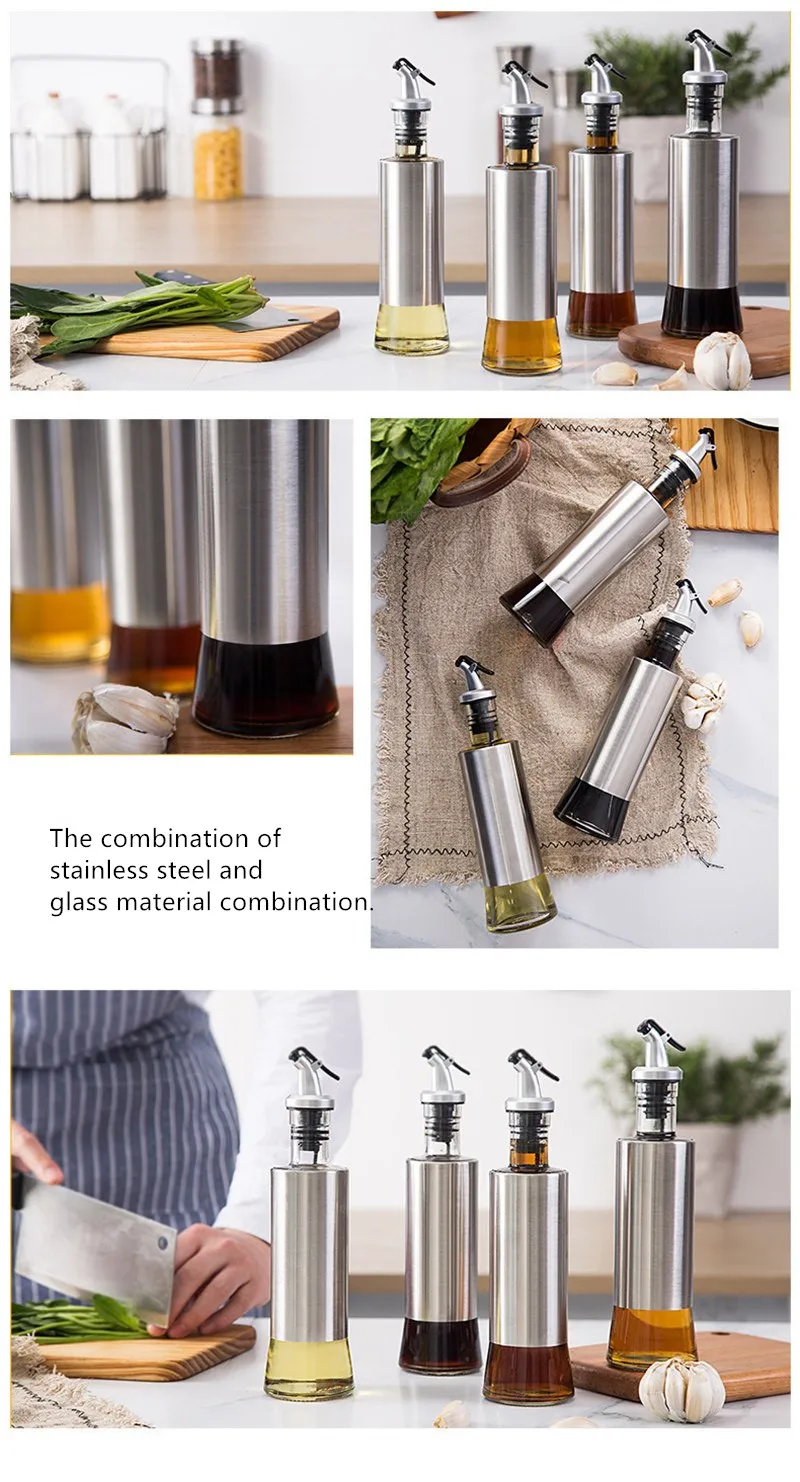 The combination of stainless steel and glass material combination.