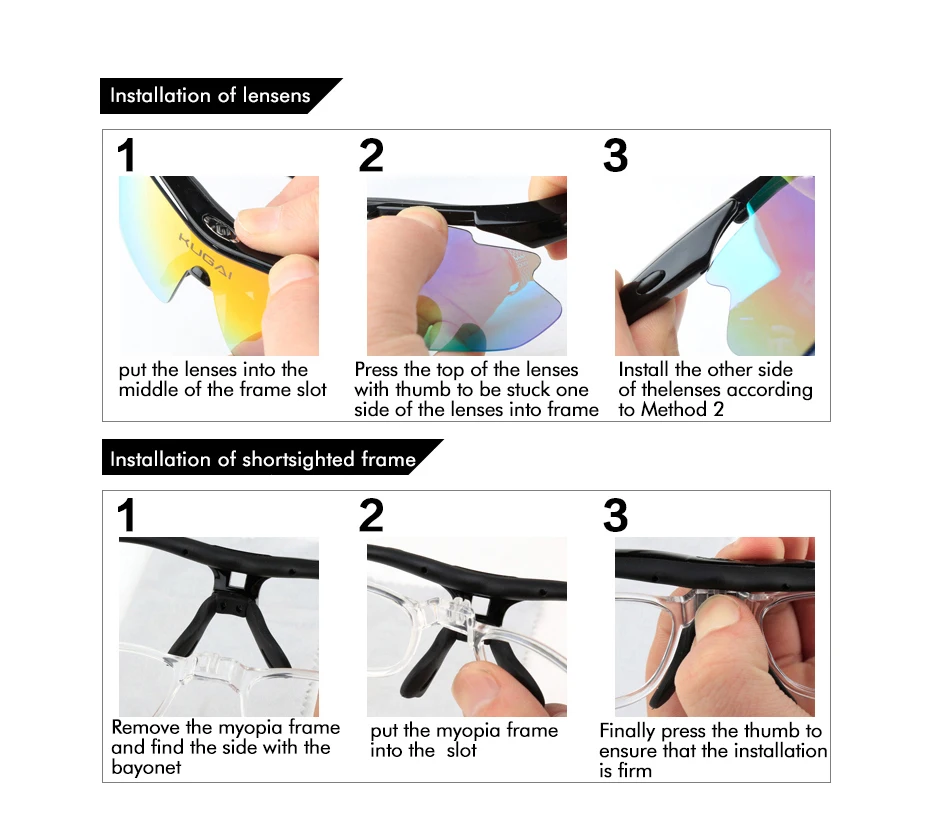 Installation of lensens

1

KUGAI

put the lenses into the middle of the frame slot

2

Press the top of the lenses with thumb to be stuck one side of the lenses into frame

3

Install the other side of thelenses according to Method 2

Installation of shortsighted frame

1

Remove the myopia frame and find the side with the bayonet

2

put the myopia frame into the slot

3

Finally press the thumb to ensure that the installation is firm