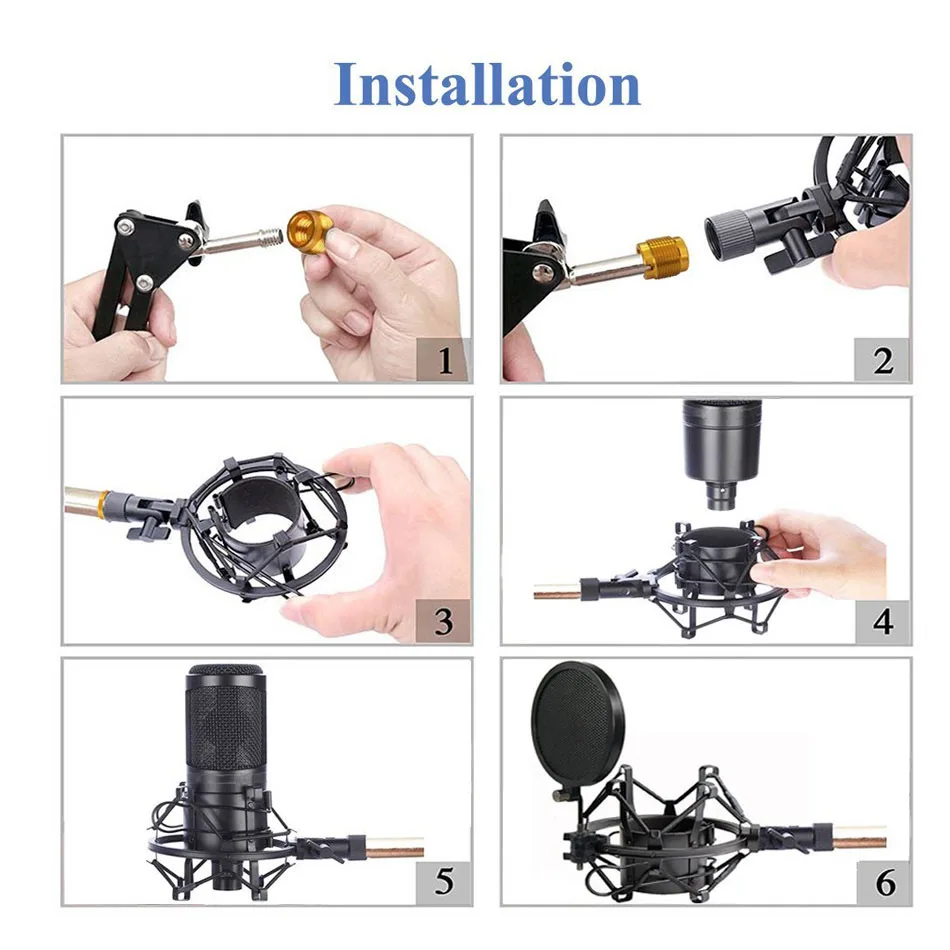 Installation

1

2

3

4

5

6