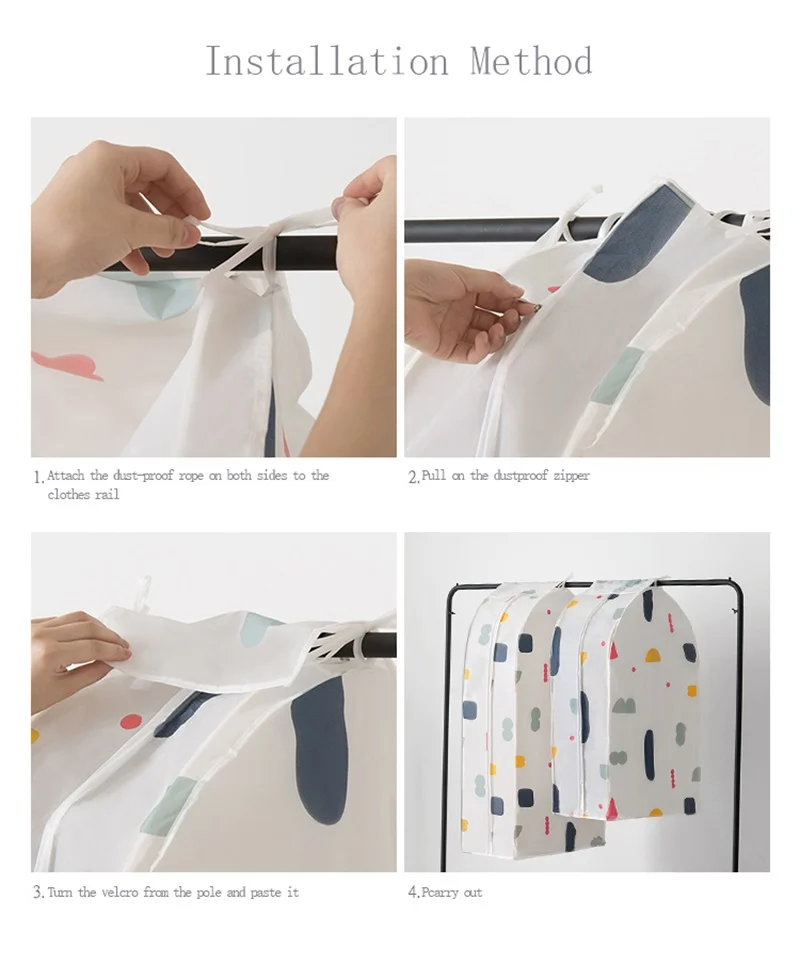 Installation Method

1. Attach the dust-proof rope on both sides to the clothes rail

2. Pull on the dustproof zipper

3. Turn the velcro from the pole and paste it

4. Pcarry out