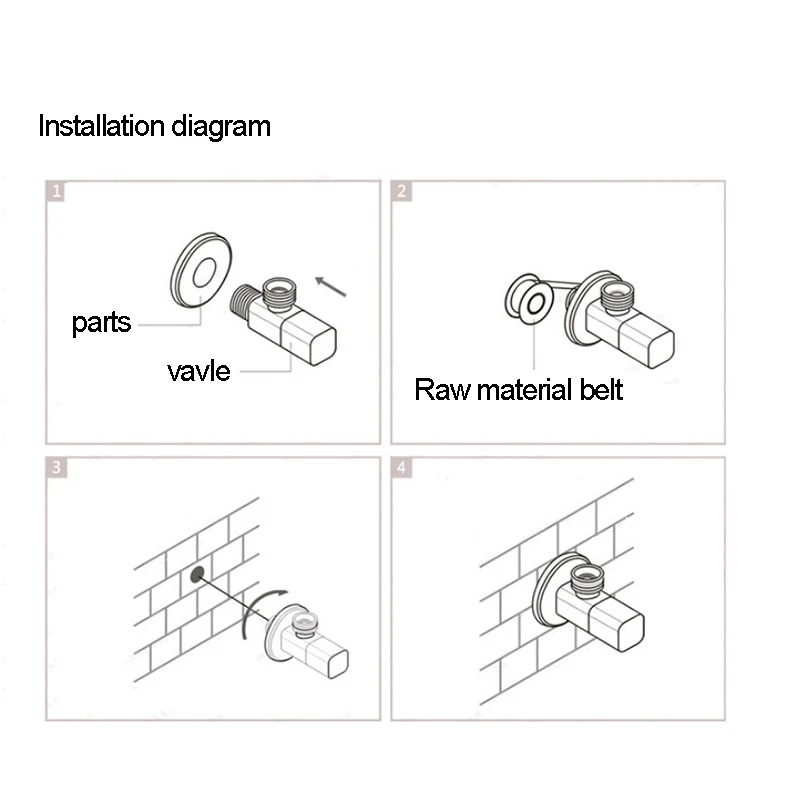 Installation diagram

1

parts

vavle

2

Raw material belt

3

4