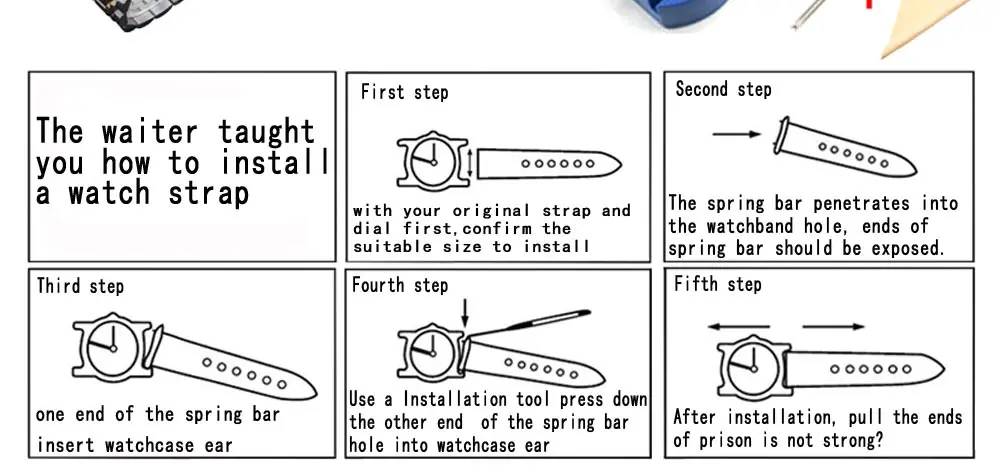 The waiter taught you how to install a watch strap

First step

with your original strap and dial first,confirm the suitable size to install

Second step

The spring bar penetrates into the watchband hole, ends of spring bar should be exposed.

Third step

one end of the spring bar insert watchcase ear

Fourth step

Use a Installation tool press down the other end of the spring bar hole into watchcase ear

Fifth step

After installation, pull the ends of prison is not strong?