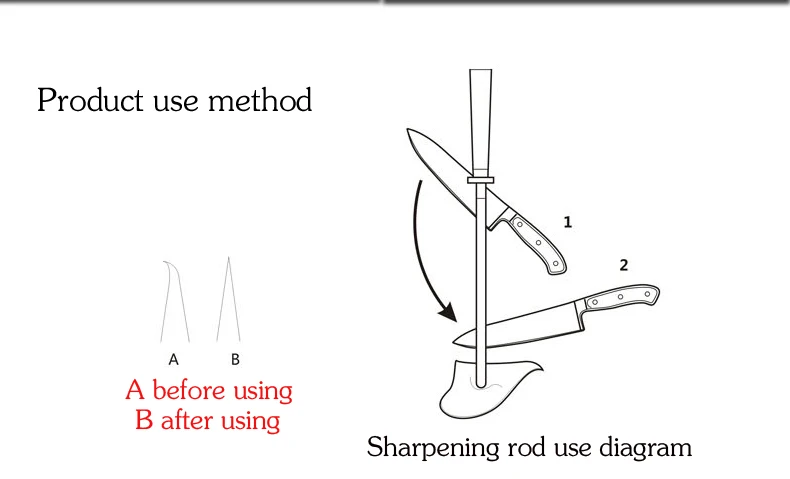 Product use method

A B

A before using
B after using

1

2

Sharpening rod use diagram