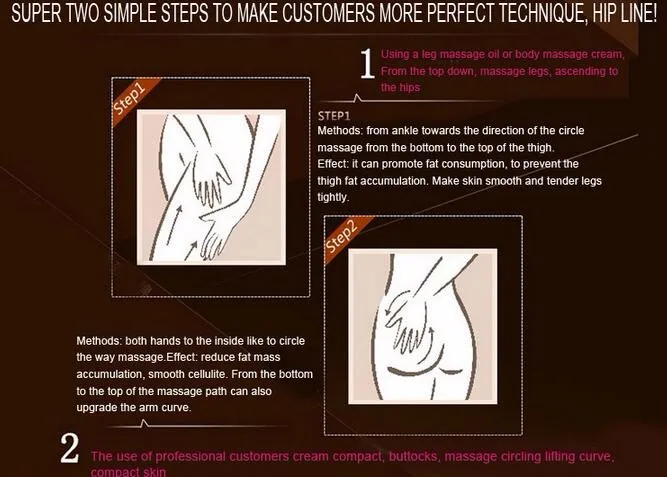 SUPER TWO SIMPLE STEPS TO MAKE CUSTOMERS MORE PERFECT TECHNIQUE, HIP LINE!

1 Using a leg massage oil or body massage cream, From the top down, massage legs, ascending to the hips

Step1

STEP1
Methods: from ankle towards the direction of the circle massage from the bottom to the top of the thigh.
Effect: it can promote fat consumption, to prevent the thigh fat accumulation. Make skin smooth and tender legs tightly.

Step2

Methods: both hands to the inside like to circle the way massage.Effect: reduce fat mass accumulation, smooth cellulite. From the bottom to the top of the massage path can also upgrade the arm curve.

2 The use of professional customers cream compact, buttocks, massage circling lifting curve, compact skin