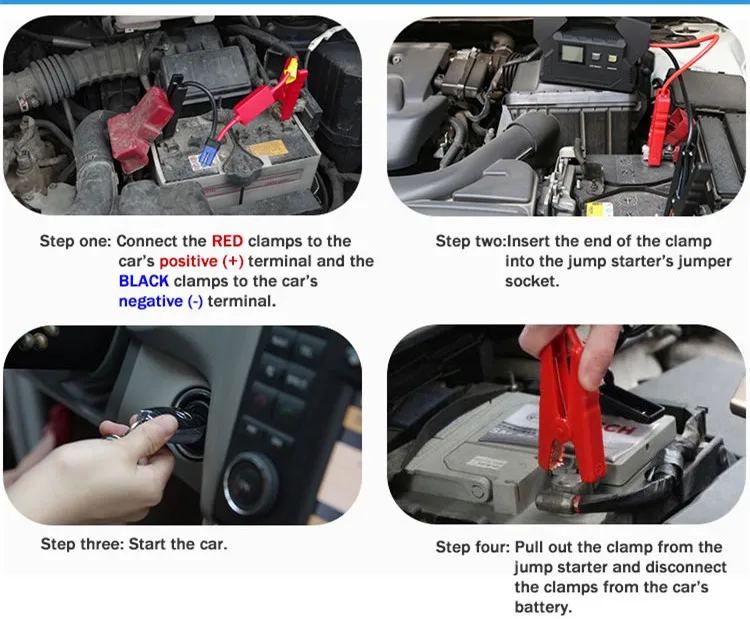 Step one: Connect the RED clamps to the car's positive (+) terminal and the BLACK clamps to the car's negative (-) terminal.

Step two:Insert the end of the clamp into the jump starter's jumper socket.

Step three: Start the car.

Step four: Pull out the clamp from the jump starter and disconnect the clamps from the car's battery.