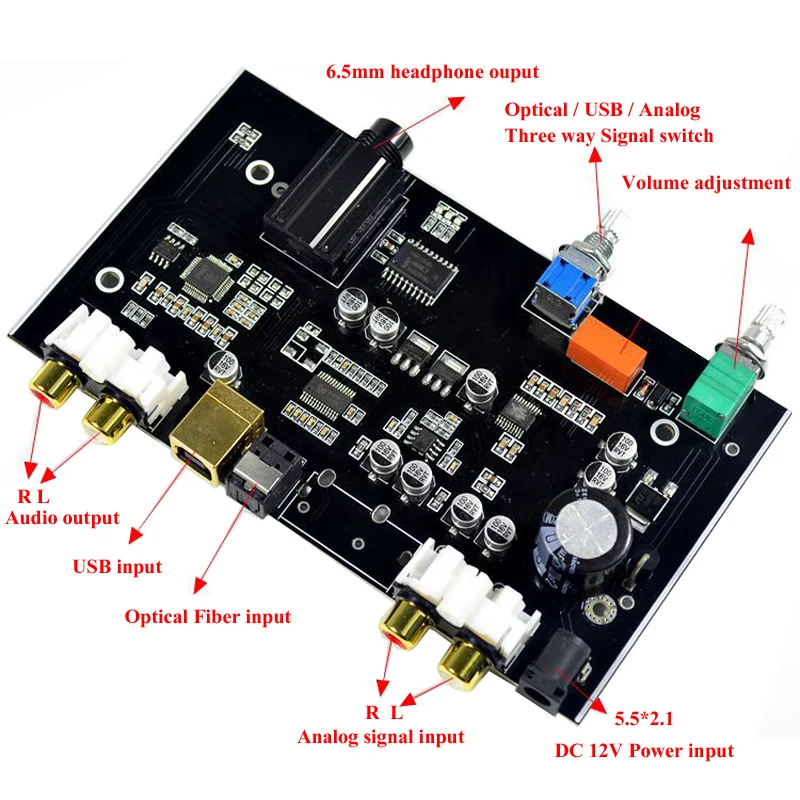 6.5mm headphone ouput

Optical / USB / Analog
Three way Signal switch

Volume adjustment

R L
Audio output

USB input

Optical Fiber input

R L
Analog signal input

5.5*2.1
DC 12V Power input