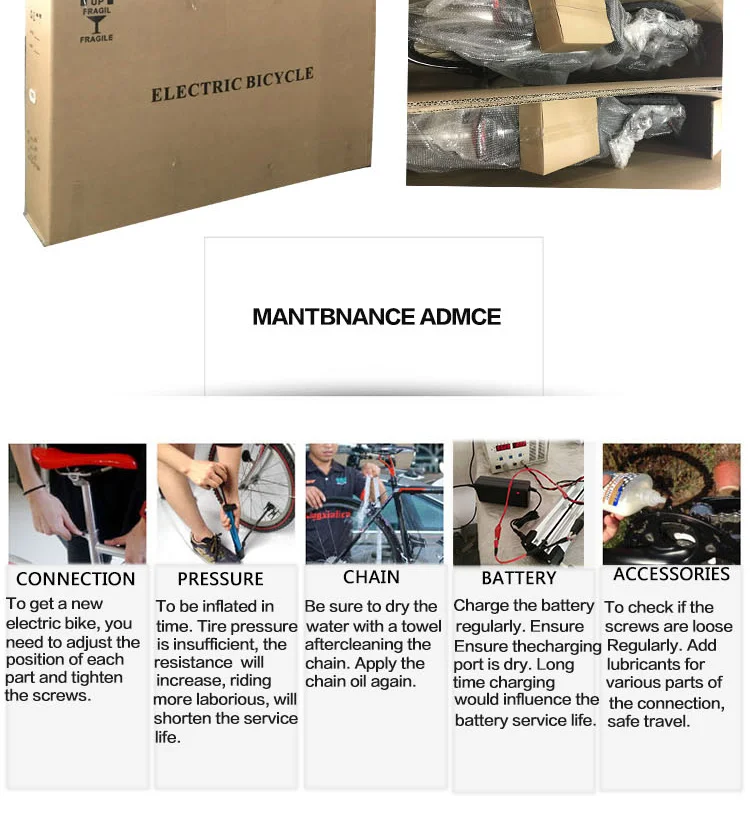 UP
FRAGIL
FRAGILE

ELECTRIC BICYCLE

MANTBNANCE ADMCE

CONNECTION
To get a new electric bike, you need to adjust the position of each part and tighten the screws.

PRESSURE
To be inflated in time. Tire pressure is insufficient, the resistance will increase, riding more laborious, will shorten the service life.

CHAIN
Be sure to dry the water with a towel aftercleaning the chain. Apply the chain oil again.

BATTERY
Charge the battery regularly. Ensure Ensure thecharging port is dry. Long time charging would influence the battery service life.

ACCESSORIES
To check if the screws are loose Regularly. Add lubricants for various parts of the connection, safe travel.