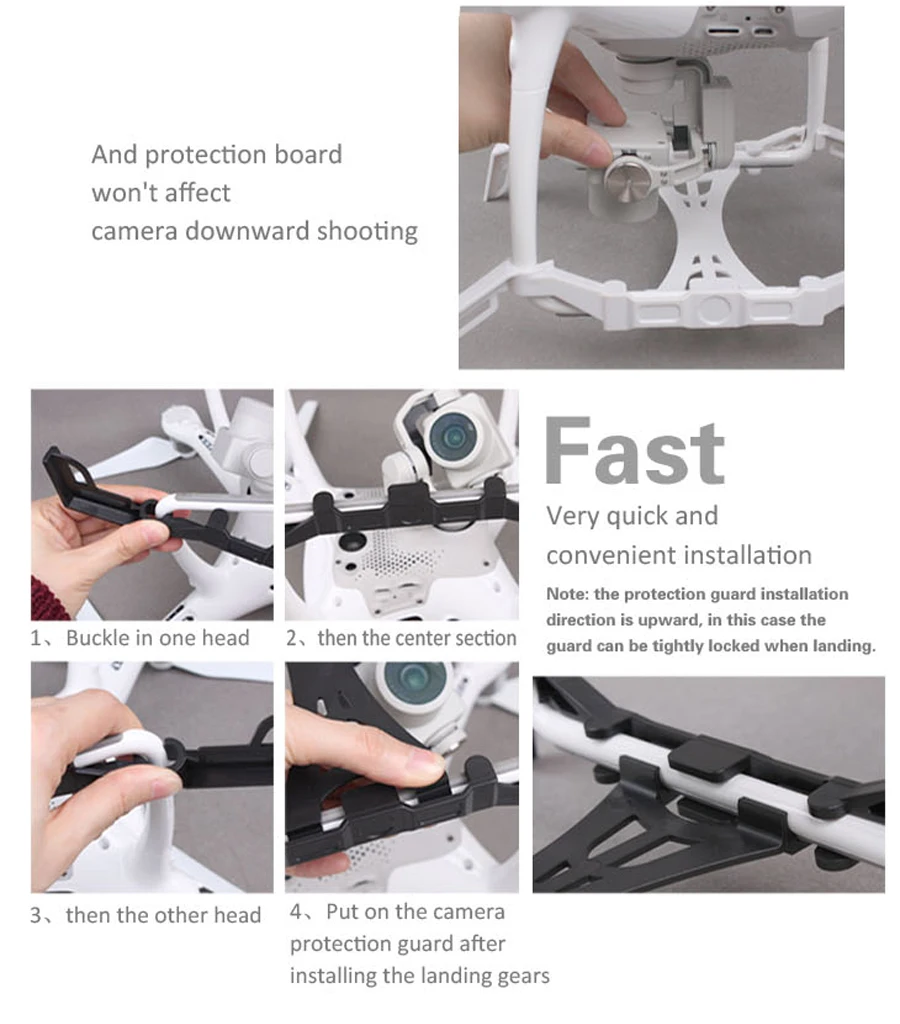 And protection board won't affect camera downward shooting

1、Buckle in one head

2、then the center section

Fast

Very quick and convenient installation

Note: the protection guard installation direction is upward, in this case the guard can be tightly locked when landing.

3、then the other head

4、Put on the camera protection guard after installing the landing gears