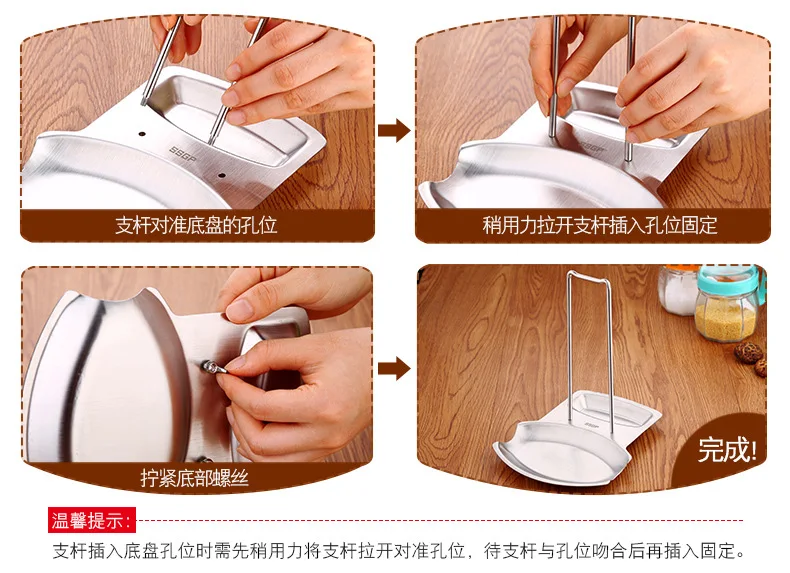 SSGP

支杆对准底盘的孔位

SSGP

稍用力拉开支杆插入孔位固定

拧紧底部螺丝

SSGP

完成!

温馨提示:

支杆插入底盘孔位时需先稍用力将支杆拉开对准孔位，待支杆与孔位吻合后再插入固定。