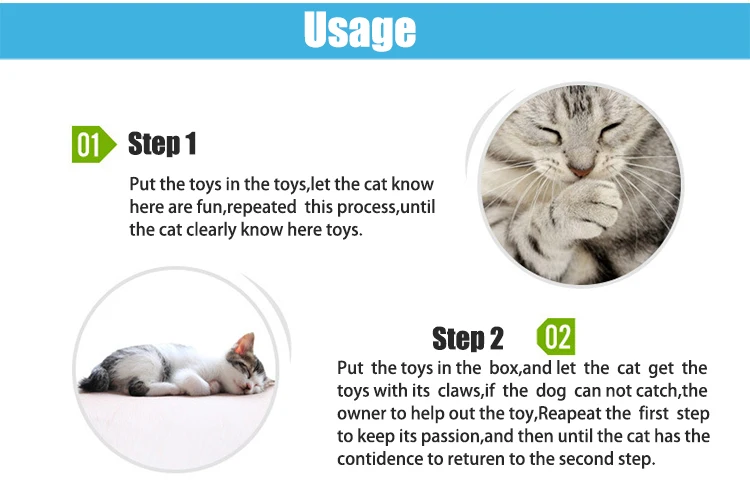 Usage

01 Step 1

Put the toys in the toys,let the cat know here are fun,repeated this process,until the cat clearly know here toys.

Step 2 02

Put the toys in the box,and let the cat get the toys with its claws,if the dog can not catch,the owner to help out the toy,Reapeat the first step to keep its passion,and then until the cat has the contidence to returen to the second step.