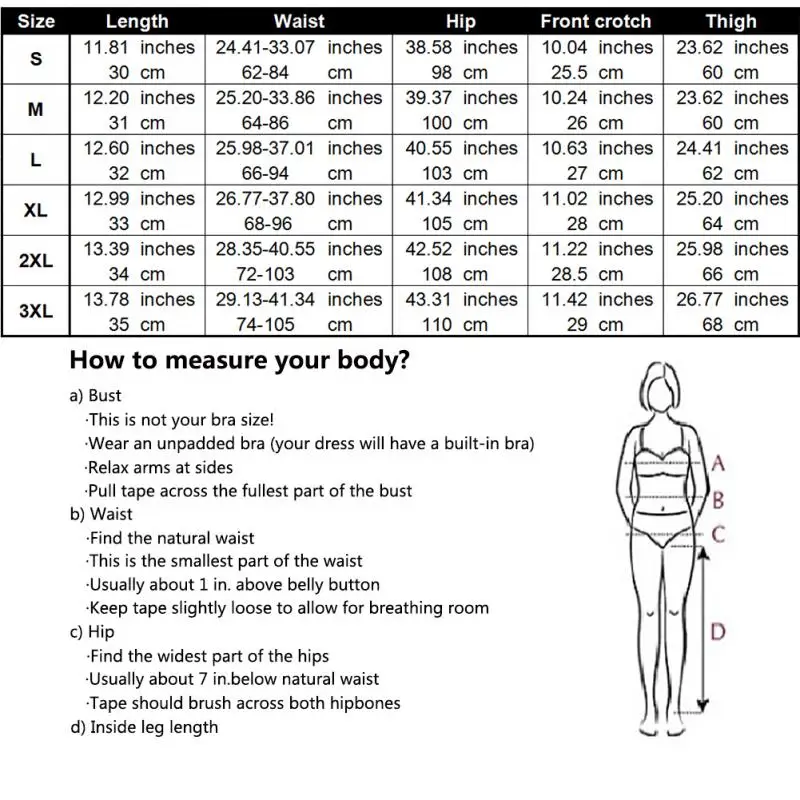 | Size | Length | Waist | Hip | Front crotch | Thigh |
|---|---|---|---|---|---|
| S | 11.81 inches 30 cm | 24.41-33.07 inches 62-84 cm | 38.58 inches 98 cm | 10.04 inches 25.5 cm | 23.62 inches 60 cm |
| M | 12.20 inches 31 cm | 25.20-33.86 inches 64-86 cm | 39.37 inches 100 cm | 10.24 inches 26 cm | 23.62 inches 60 cm |
| L | 12.60 inches 32 cm | 25.98-37.01 inches 66-94 cm | 40.55 inches 103 cm | 10.63 inches 27 cm | 24.41 inches 62 cm |
| XL | 12.99 inches 33 cm | 26.77-37.80 inches 68-96 cm | 41.34 inches 105 cm | 11.02 inches 28 cm | 25.20 inches 64 cm |
| 2XL | 13.39 inches 34 cm | 28.35-40.55 inches 72-103 cm | 42.52 inches 108 cm | 11.22 inches 28.5 cm | 25.98 inches 66 cm |
| 3XL | 13.78 inches 35 cm | 29.13-41.34 inches 74-105 cm | 43.31 inches 110 cm | 11.42 inches 29 cm | 26.77 inches 68 cm |

How to measure your body?

a) Bust
·This is not your bra size!
·Wear an unpadded bra (your dress will have a built-in bra)
·Relax arms at sides
·Pull tape across the fullest part of the bust
b) Waist
·Find the natural waist
·This is the smallest part of the waist
·Usually about 1 in. above belly button
·Keep tape slightly loose to allow for breathing room
c) Hip
·Find the widest part of the hips
·Usually about 7 in.below natural waist
·Tape should brush across both hipbones
d) Inside leg length

A
B
C
D