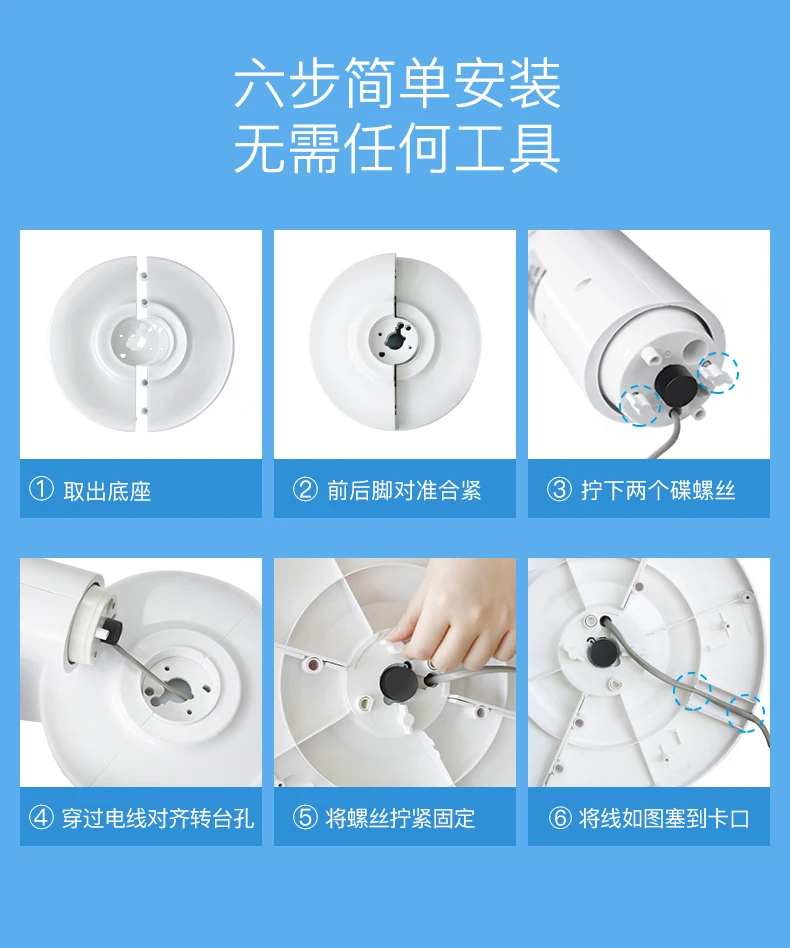 六步简单安装
无需任何工具

① 取出底座

② 前后脚对准合紧

③ 拧下两个碟螺丝

④ 穿过电线对齐转台孔

⑤ 将螺丝拧紧固定

⑥ 将线如图塞到卡口